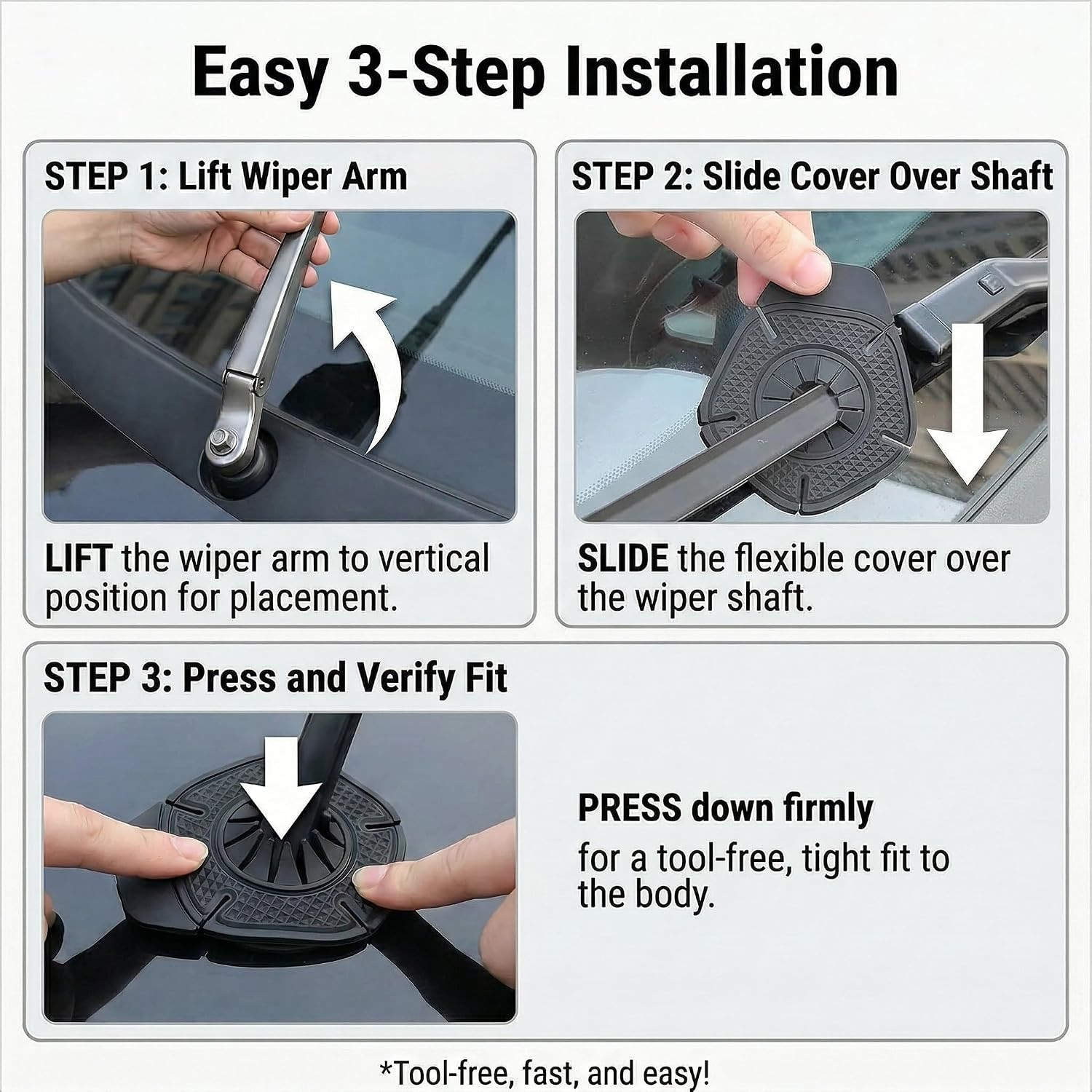 Easy 3-Step Installation

STEP 1: Lift Wiper Arm

LIFT the wiper arm to vertical position for placement.

STEP 2: Slide Cover Over Shaft

SLIDE the flexible cover over the wiper shaft.

STEP 3: Press and Verify Fit

PRESS down firmly

for a tool-free, tight fit to the body.

*Tool-free, fast, and easy!