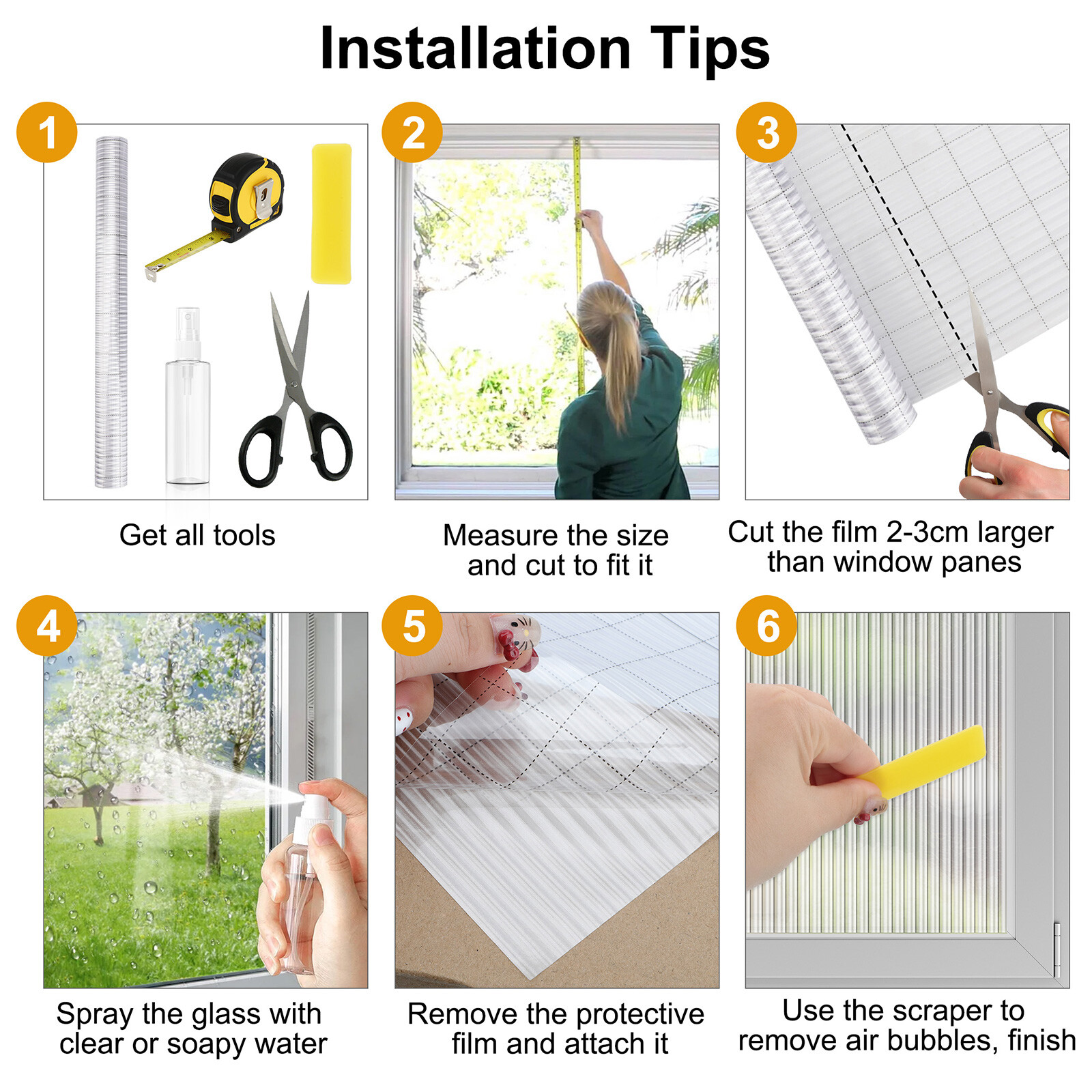 Installation Tips

1

Get all tools

2

Measure the size and cut to fit it

3

Cut the film 2-3cm larger than window panes

4

Spray the glass with clear or soapy water

5

Remove the protective film and attach it

6

Use the scraper to remove air bubbles, finish