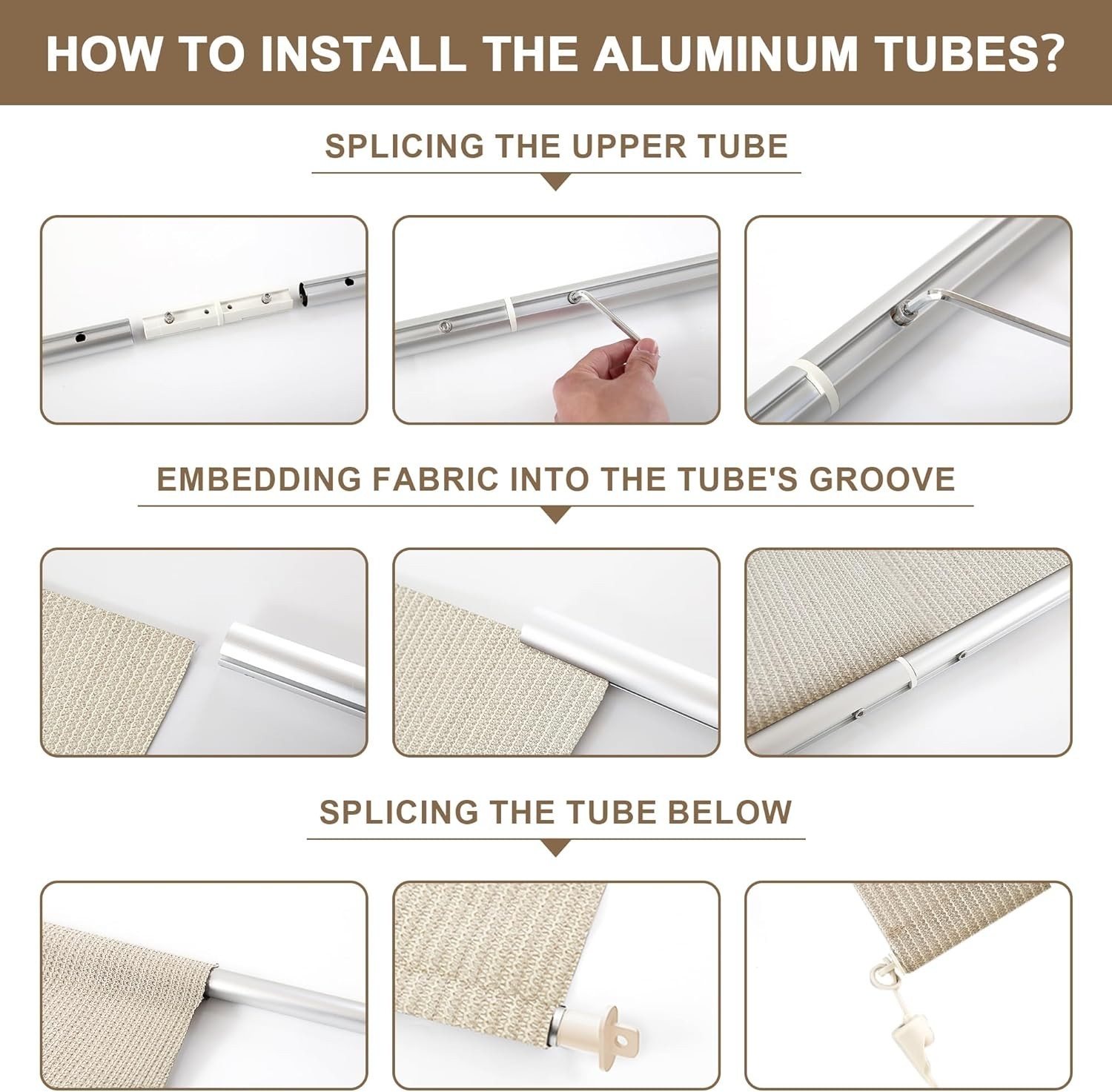 HOW TO INSTALL THE ALUMINUM TUBES?

SPLICING THE UPPER TUBE

EMBEDDING FABRIC INTO THE TUBE'S GROOVE

SPLICING THE TUBE BELOW