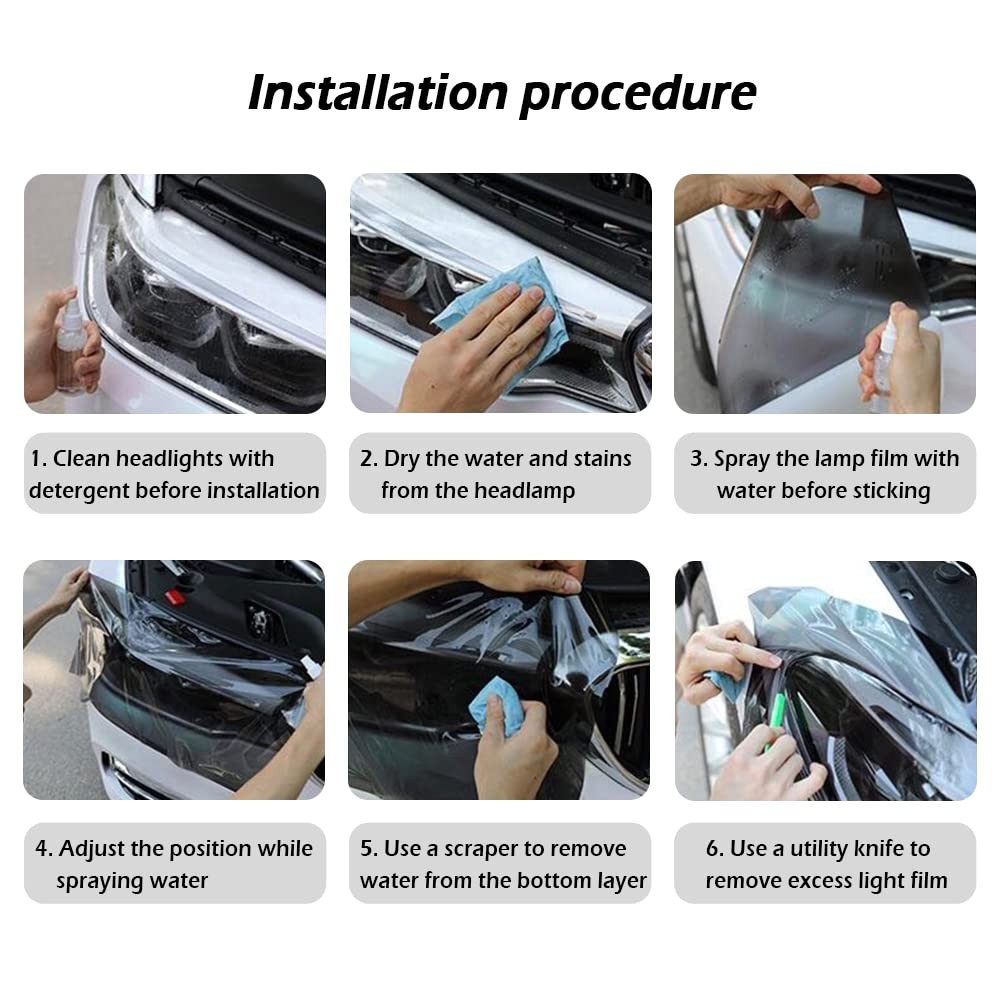 Installation procedure

1. Clean headlights with detergent before installation

2. Dry the water and stains from the headlamp

3. Spray the lamp film with water before sticking

4. Adjust the position while spraying water

5. Use a scraper to remove water from the bottom layer

6. Use a utility knife to remove excess light film