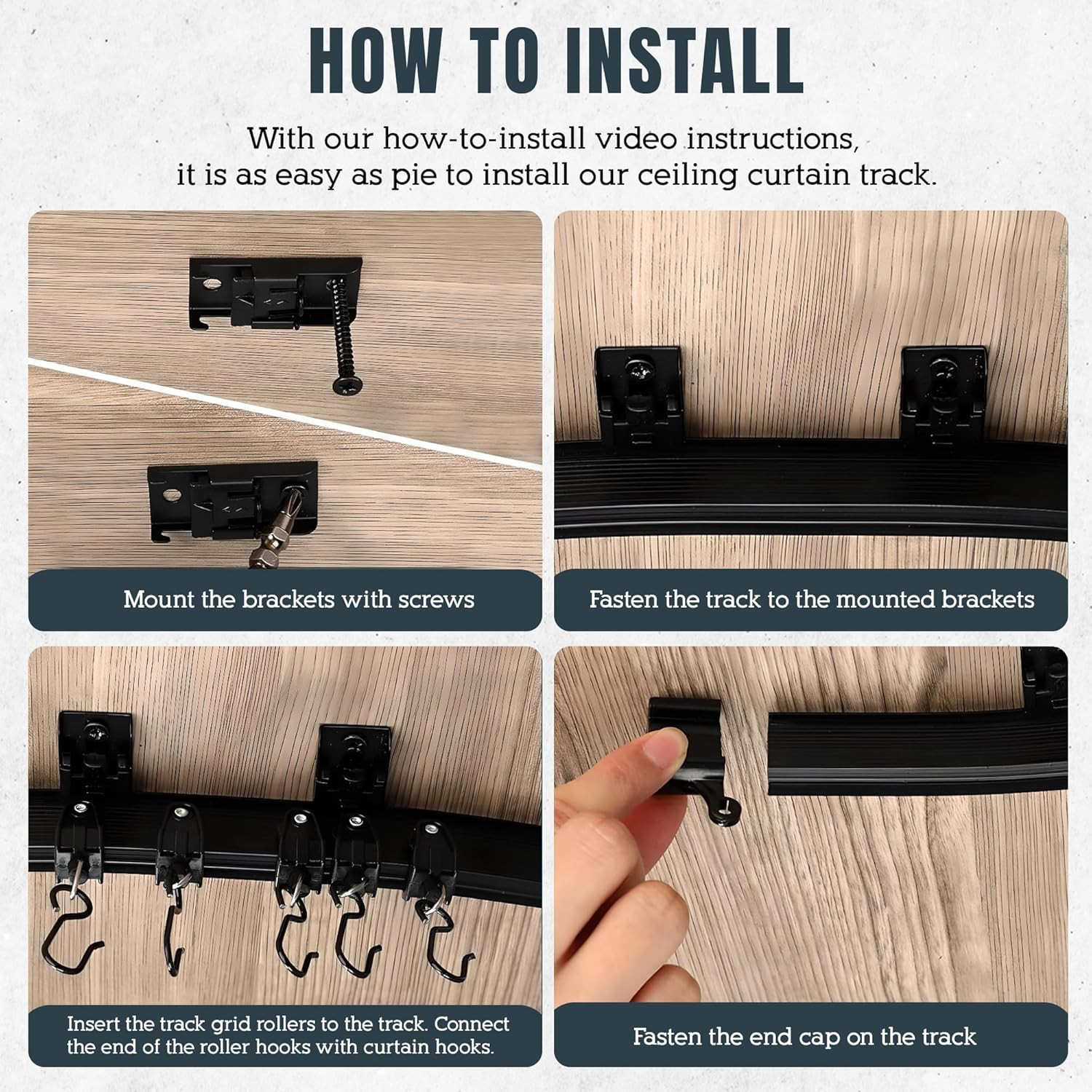 HOW TO INSTALL

With our how-to-install video instructions, it is as easy as pie to install our ceiling curtain track.

Mount the brackets with screws

Fasten the track to the mounted brackets

Insert the track grid rollers to the track. Connect the end of the roller hooks with curtain hooks.

Fasten the end cap on the track