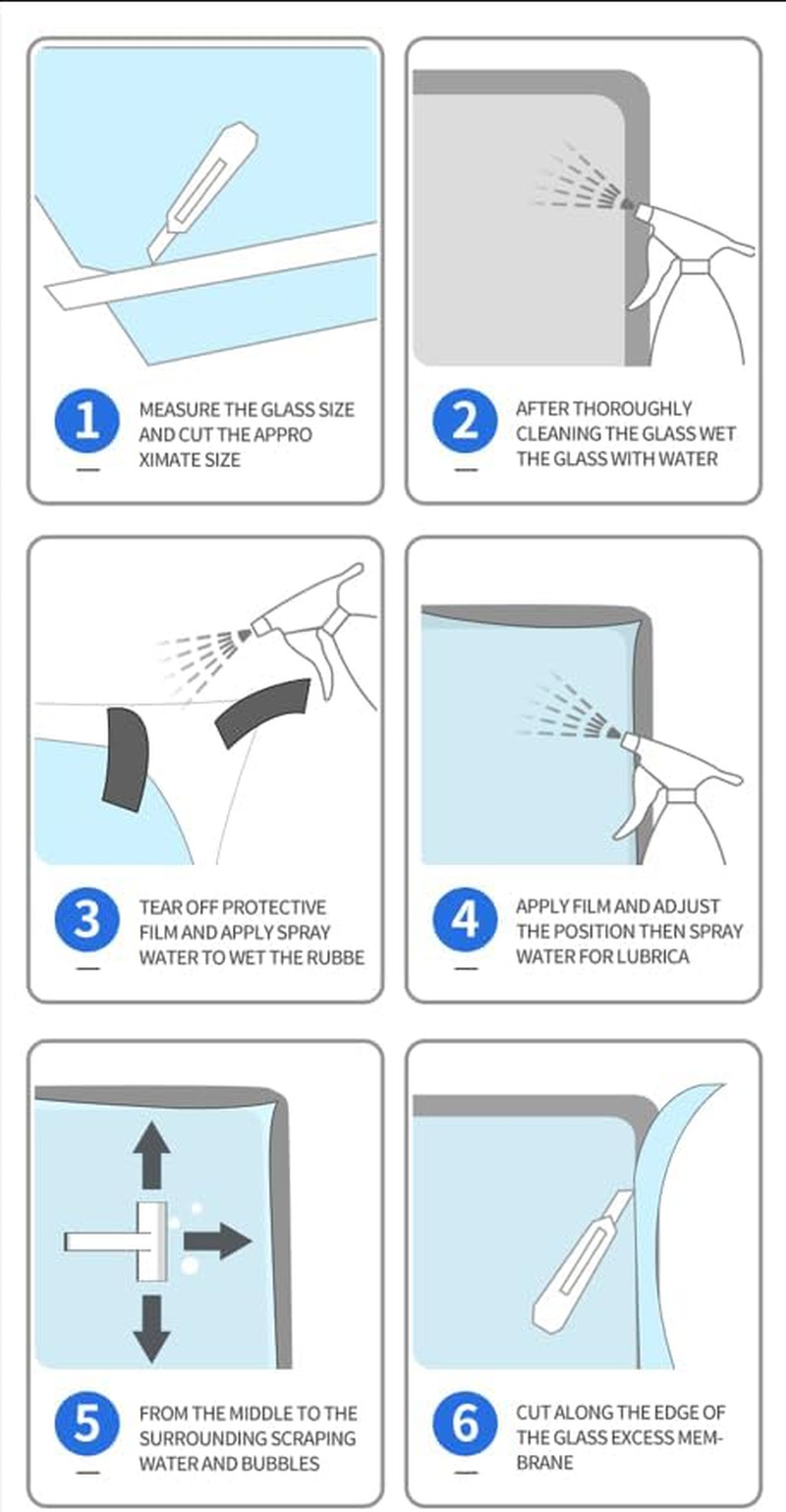 1
MEASURE THE GLASS SIZE AND CUT THE APPRO XIMATE SIZE

2
AFTER THOROUGHLY CLEANING THE GLASS WET THE GLASS WITH WATER

3
TEAR OFF PROTECTIVE FILM AND APPLY SPRAY WATER TO WET THE RUBBE

4
APPLY FILM AND ADJUST THE POSITION THEN SPRAY WATER FOR LUBRICA

5
FROM THE MIDDLE TO THE SURROUNDING SCRAPING WATER AND BUBBLES

6
CUT ALONG THE EDGE OF THE GLASS EXCESS MEMBRANE