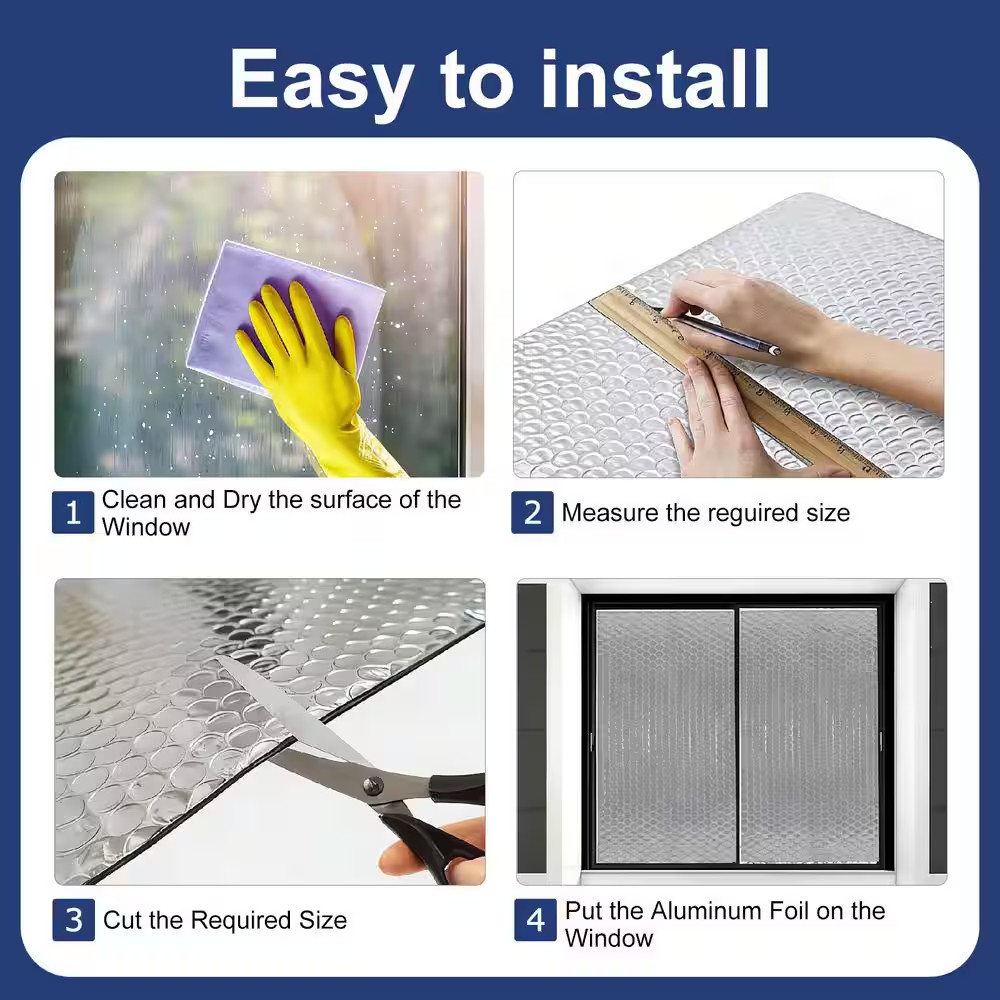 Easy to install

1 Clean and Dry the surface of the Window

2 Measure the reguired size

3 Cut the Required Size

4 Put the Aluminum Foil on the Window