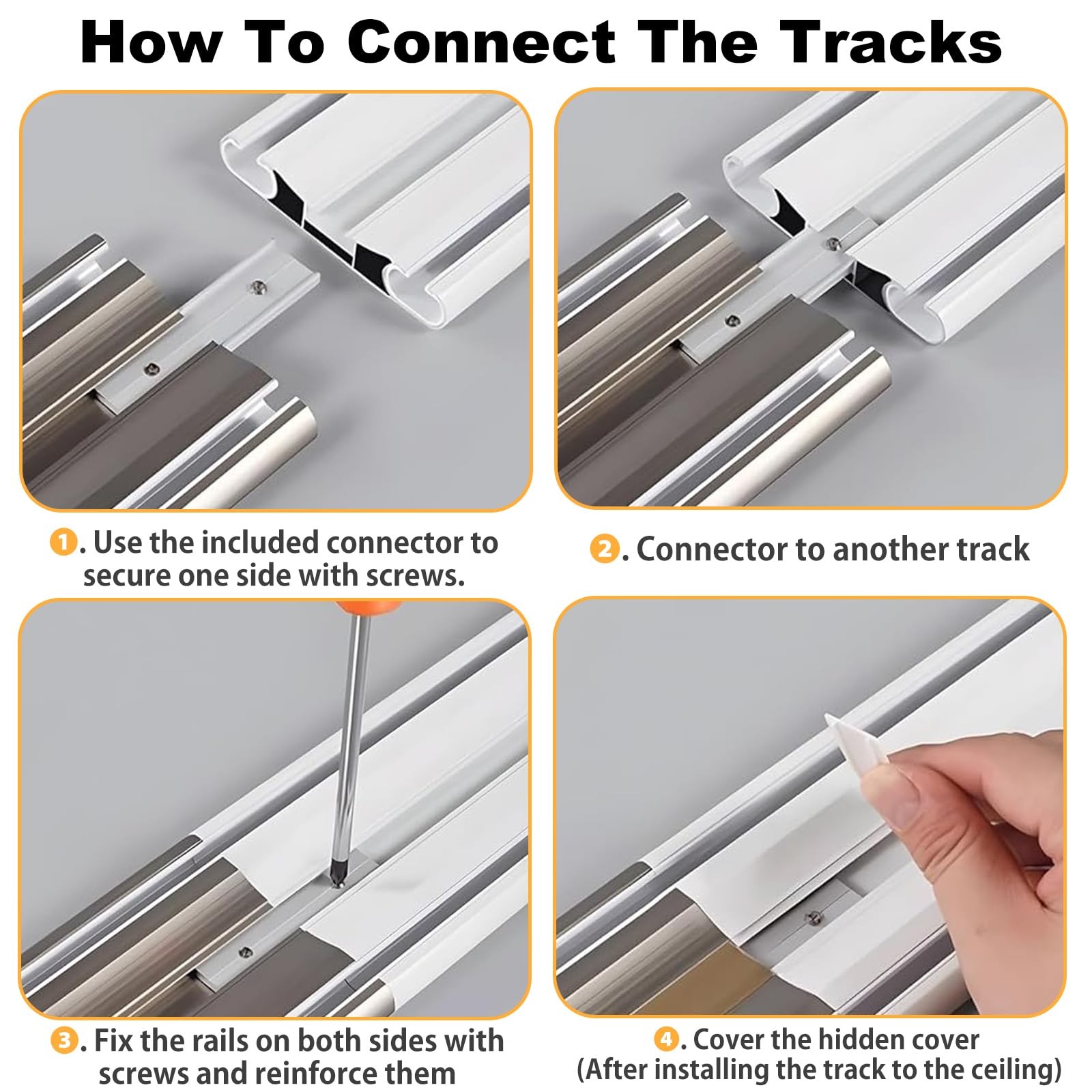 How To Connect The Tracks

1. Use the included connector to secure one side with screws.

2. Connector to another track

3. Fix the rails on both sides with screws and reinforce them

4. Cover the hidden cover (After installing the track to the ceiling)