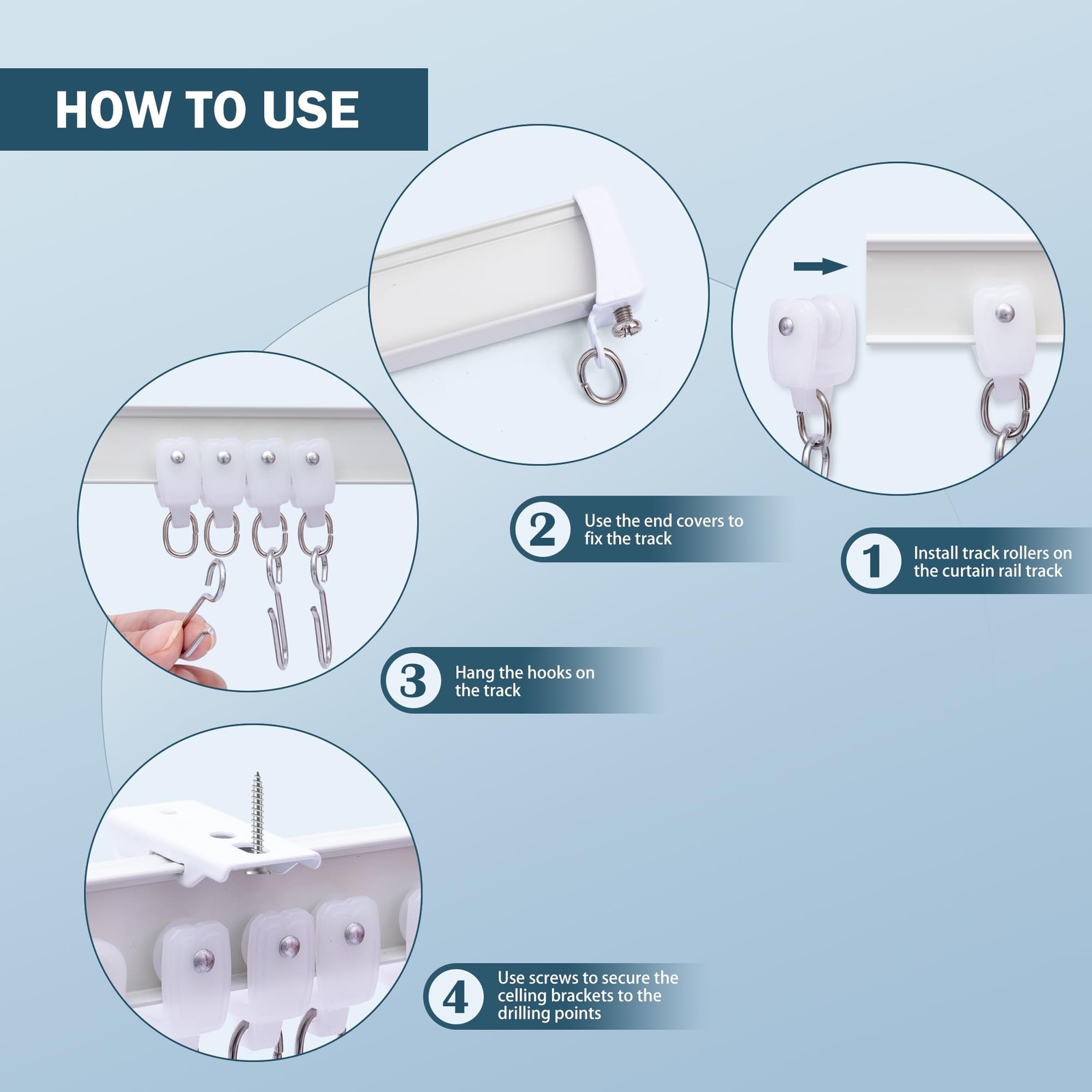 HOW TO USE

1 Install track rollers on the curtain rail track

2 Use the end covers to fix the track

3 Hang the hooks on the track

4 Use screws to secure the celling brackets to the drilling points