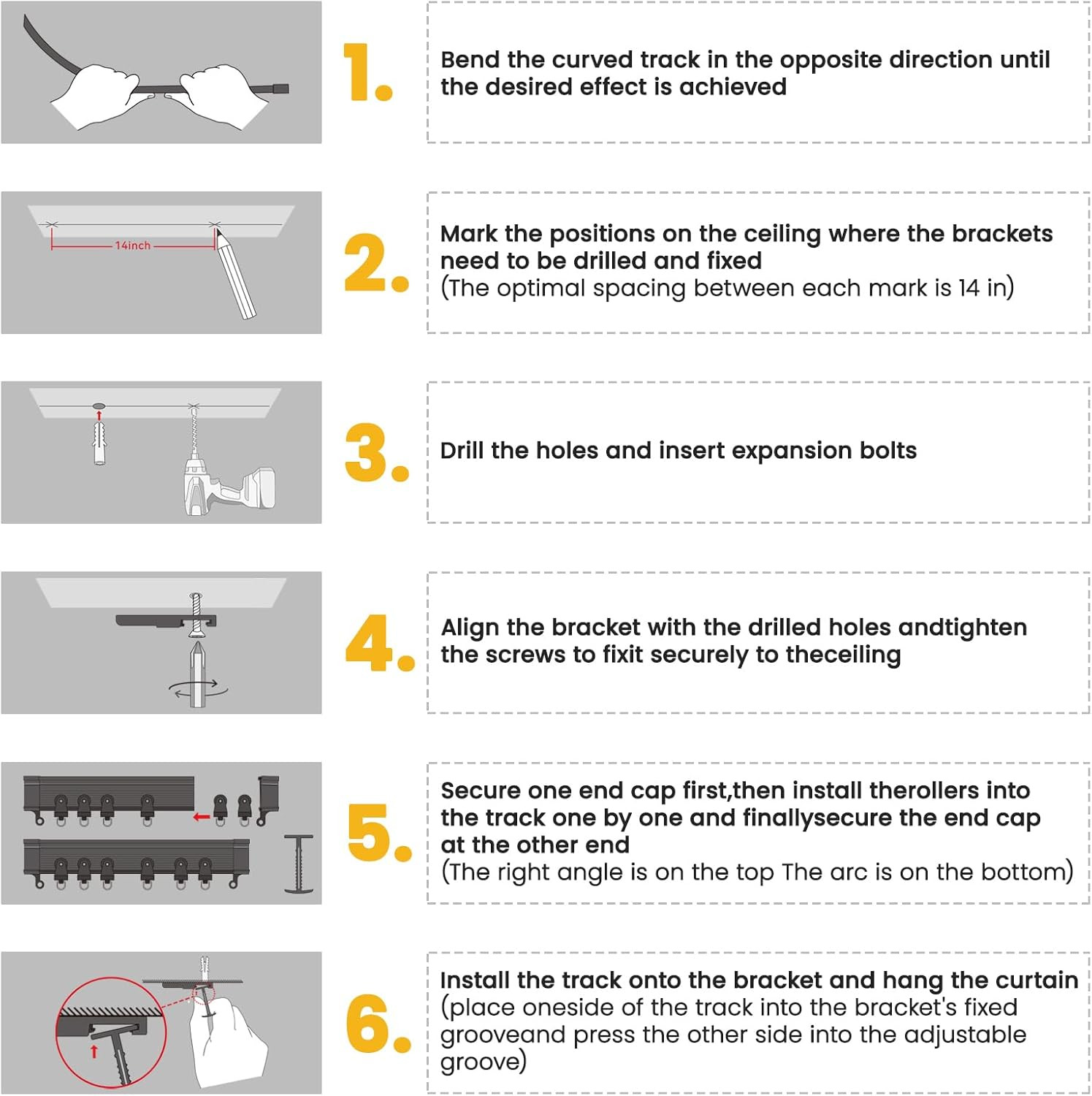 1.

Bend the curved track in the opposite direction until the desired effect is achieved

14inch

2.

Mark the positions on the ceiling where the brackets need to be drilled and fixed
(The optimal spacing between each mark is 14 in)

3.

Drill the holes and insert expansion bolts

4.

Align the bracket with the drilled holes andtighten the screws to fixit securely to theceiling

5.

Secure one end cap first,then install therollers into the track one by one and finallysecure the end cap at the other end
(The right angle is on the top The arc is on the bottom)

6.

Install the track onto the bracket and hang the curtain
(place oneside of the track into the bracket's fixed grooveand press the other side into the adjustable groove)