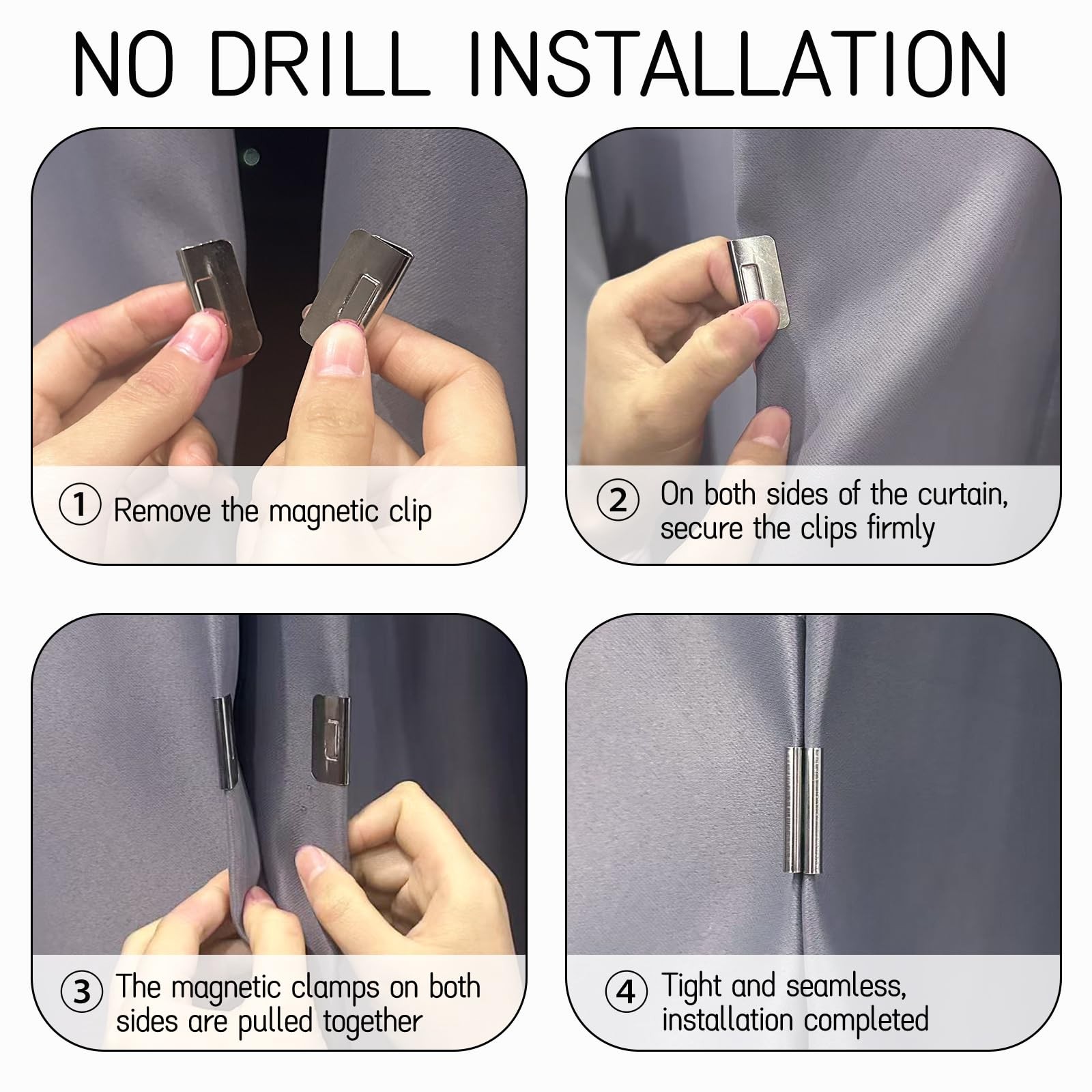 NO DRILL INSTALLATION

① Remove the magnetic clip

② On both sides of the curtain, secure the clips firmly

③ The magnetic clamps on both sides are pulled together

④ Tight and seamless, installation completed