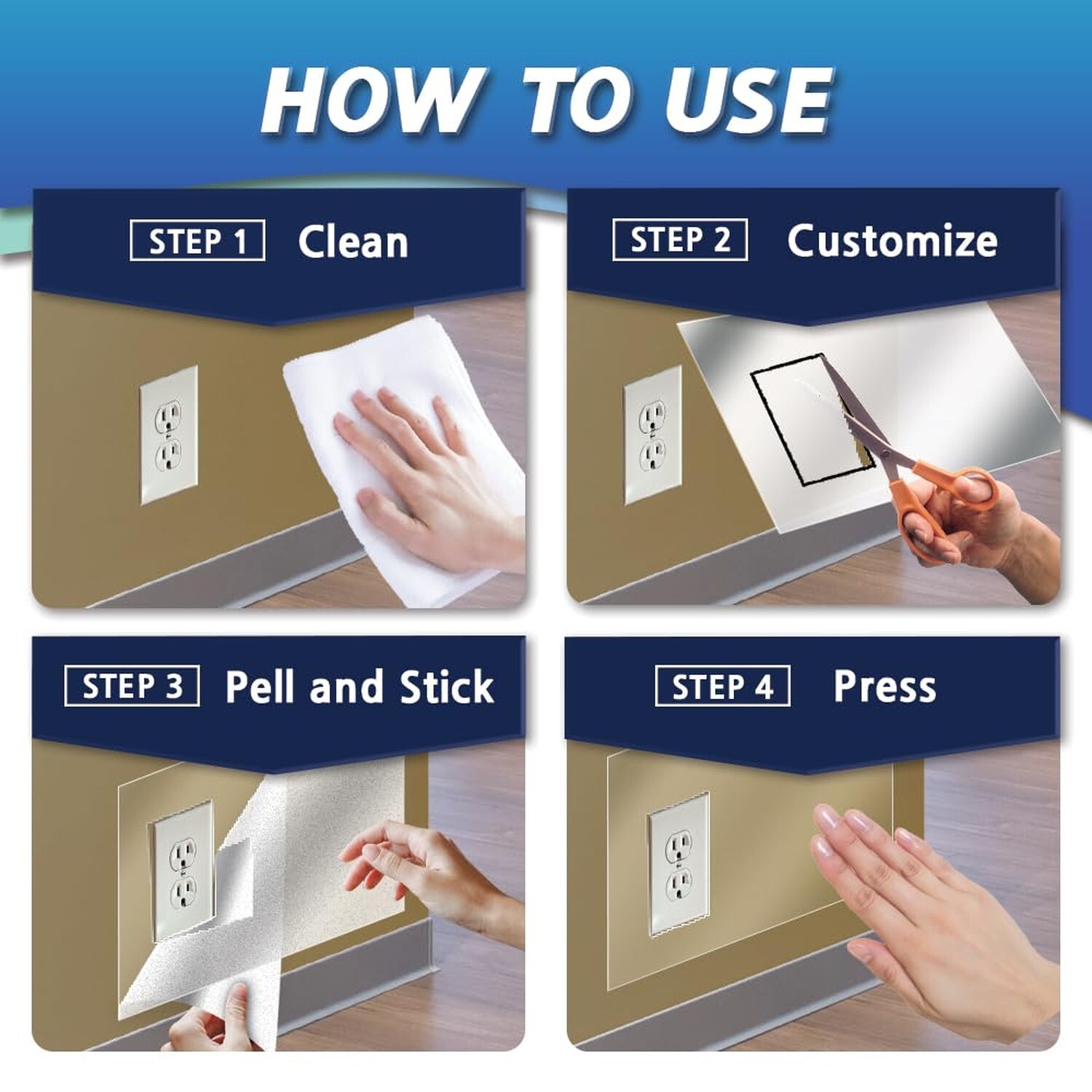 HOW TO USE

STEP 1 Clean

STEP 2 Customize

STEP 3 Pell and Stick

STEP 4 Press