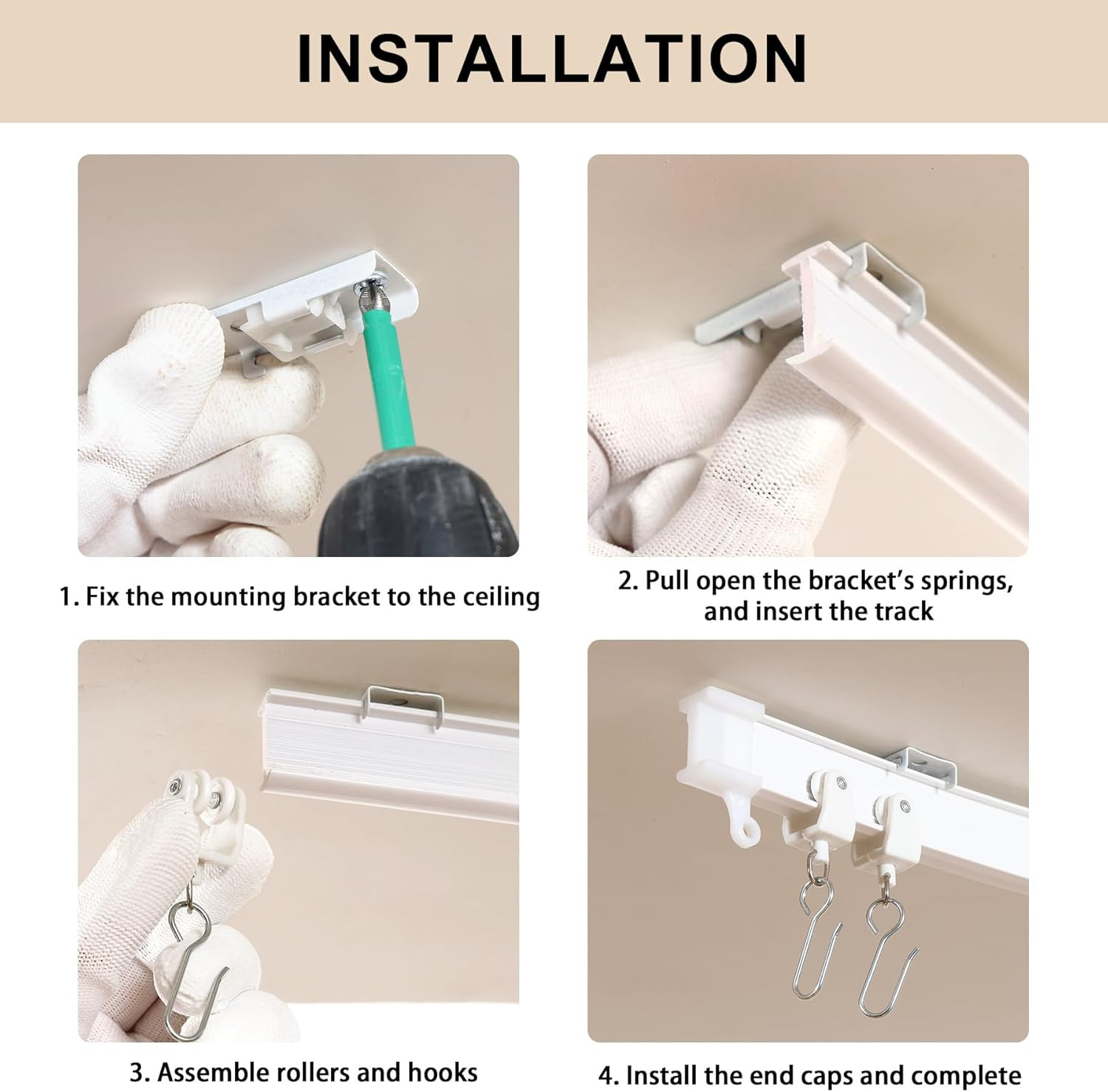 INSTALLATION

1. Fix the mounting bracket to the ceiling

2. Pull open the bracket's springs, and insert the track

3. Assemble rollers and hooks

4. Install the end caps and complete