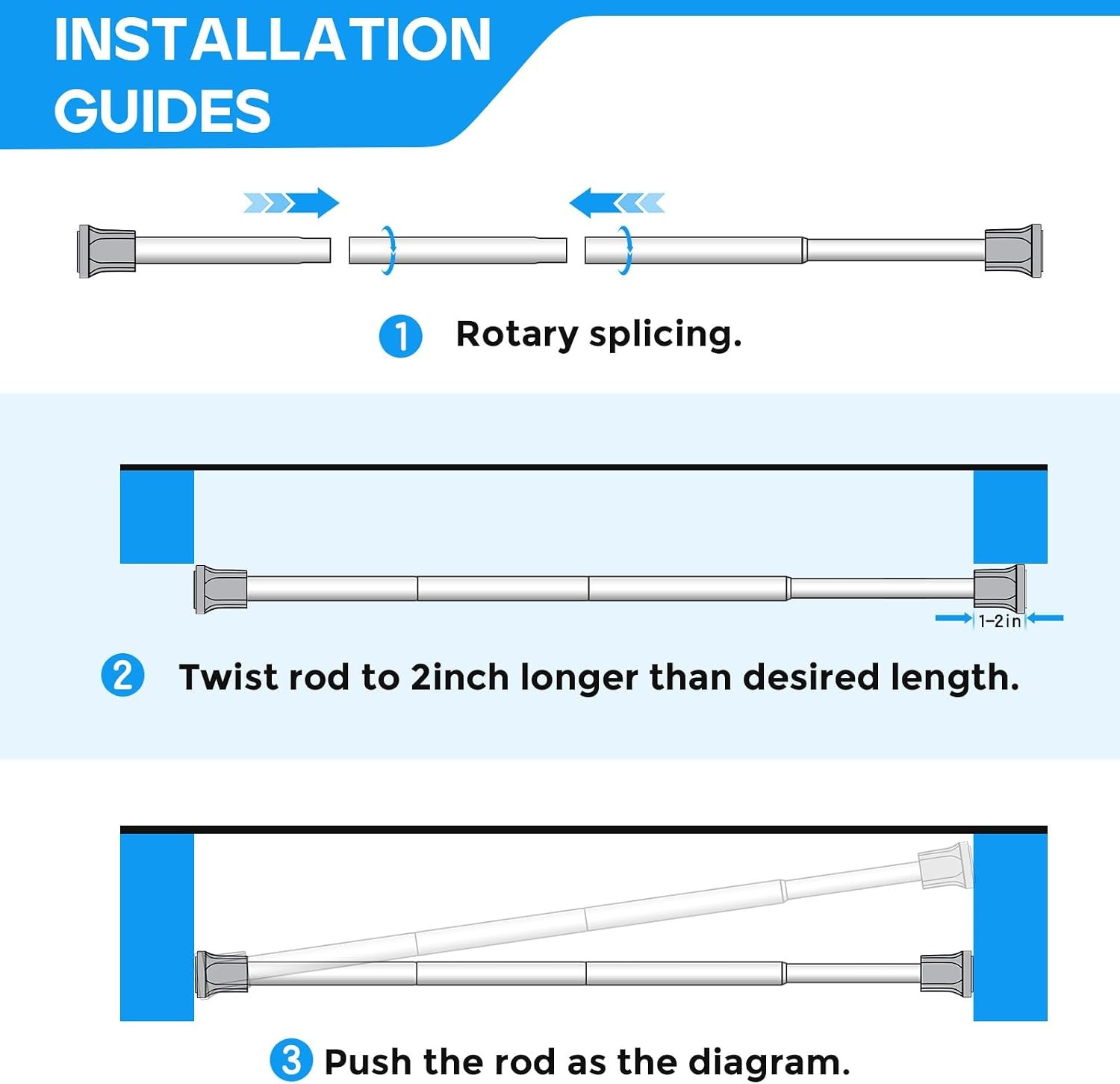 INSTALLATION GUIDES

1 Rotary splicing.

1-2in

2 Twist rod to 2inch longer than desired length.

3 Push the rod as the diagram.