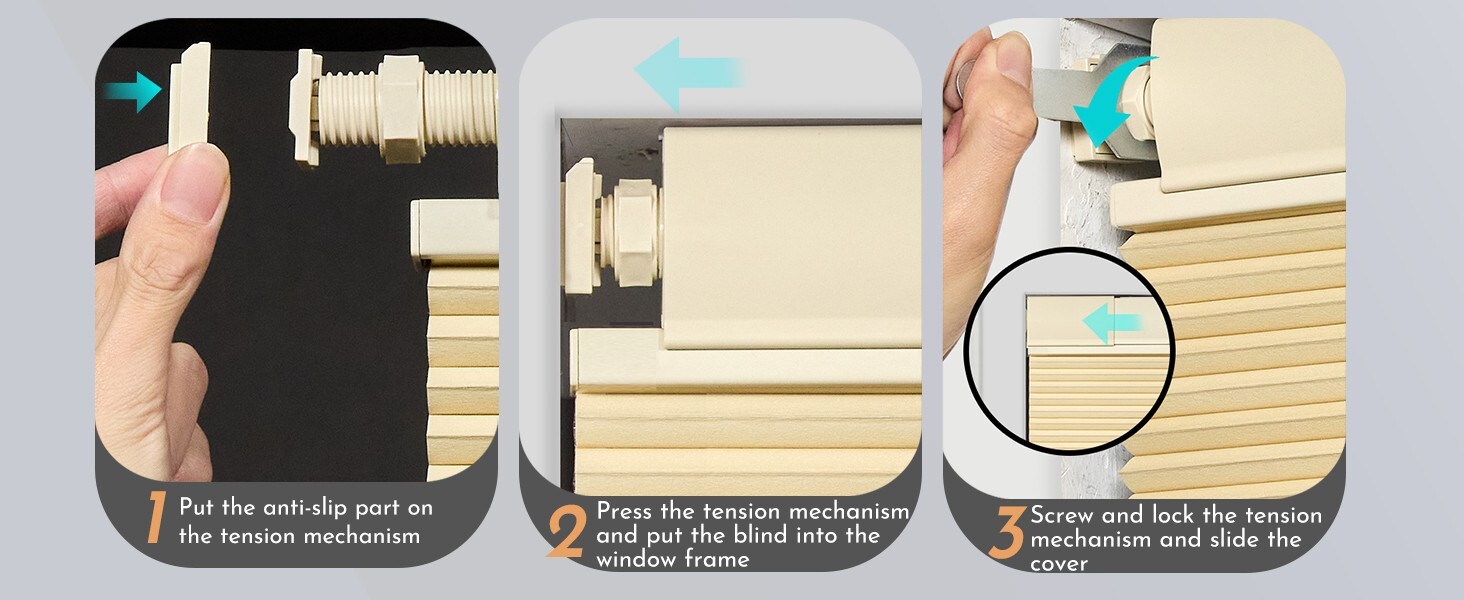 1 Put the anti-slip part on the tension mechanism

2 Press the tension mechanism and put the blind into the window frame

3 Screw and lock the tension mechanism and slide the cover