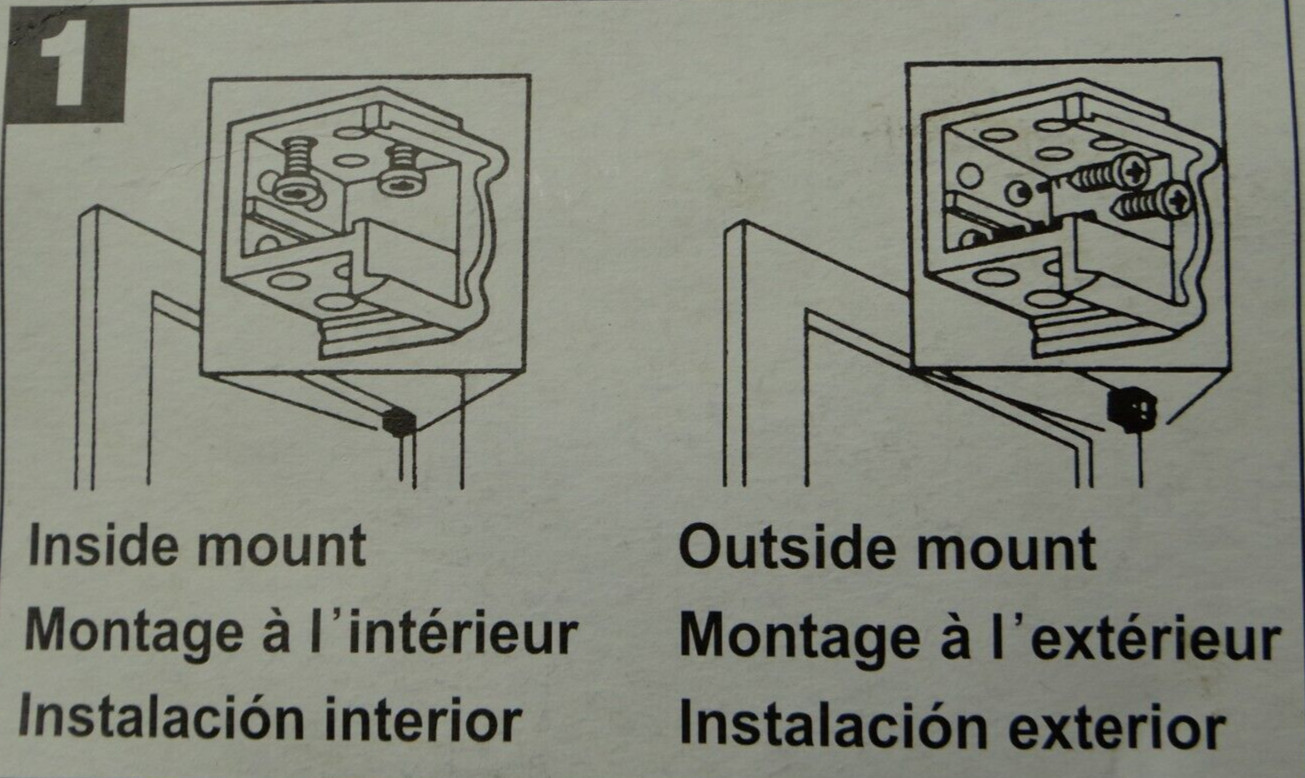 1

Inside mount
Montage à l'intérieur
Instalación interior

Outside mount
Montage à l'extérieur
Instalación exterior