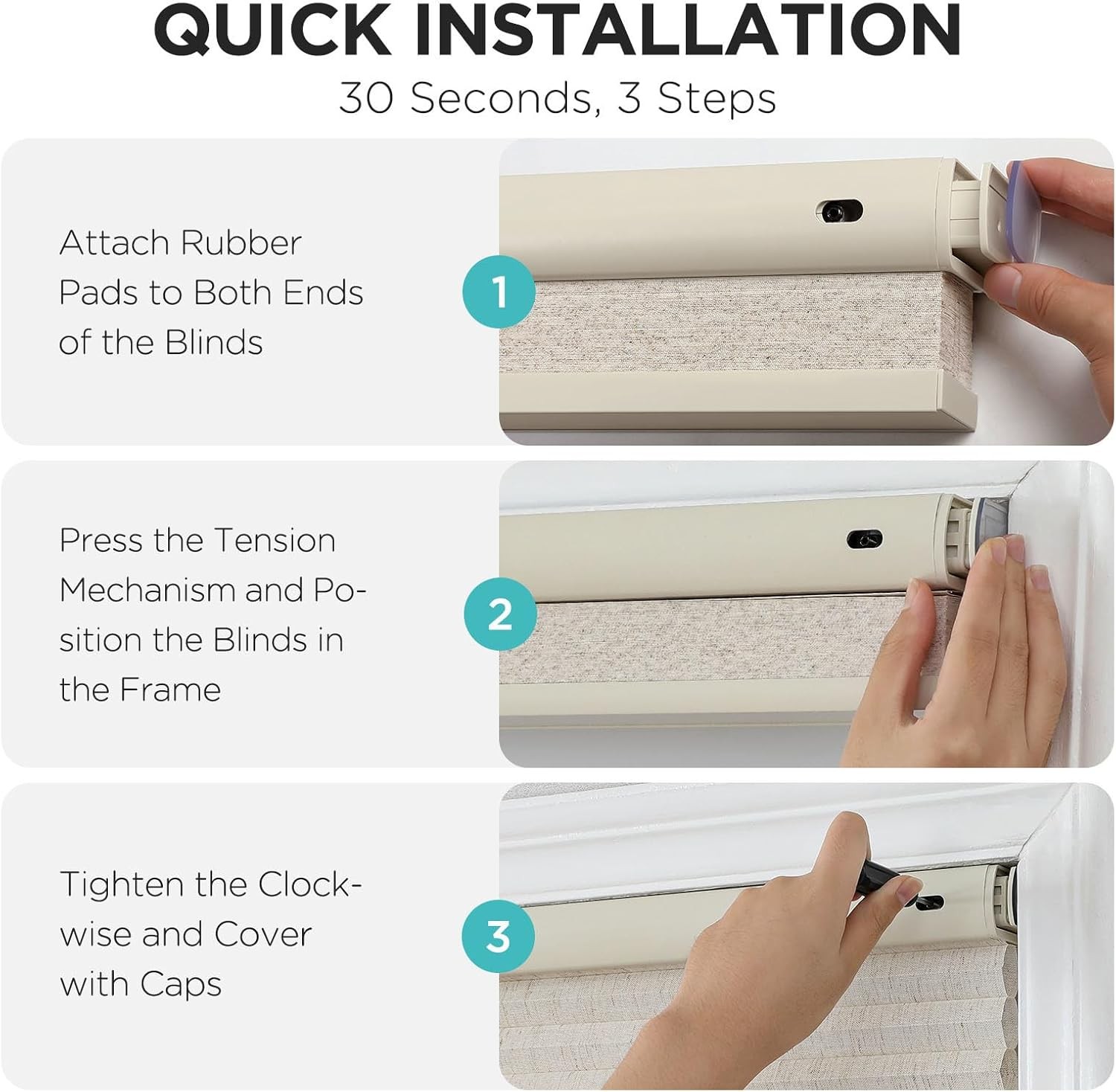 QUICK INSTALLATION
30 Seconds, 3 Steps

Attach Rubber Pads to Both Ends of the Blinds

1

Press the Tension Mechanism and Position the Blinds in the Frame

2

Tighten the Clockwise and Cover with Caps

3