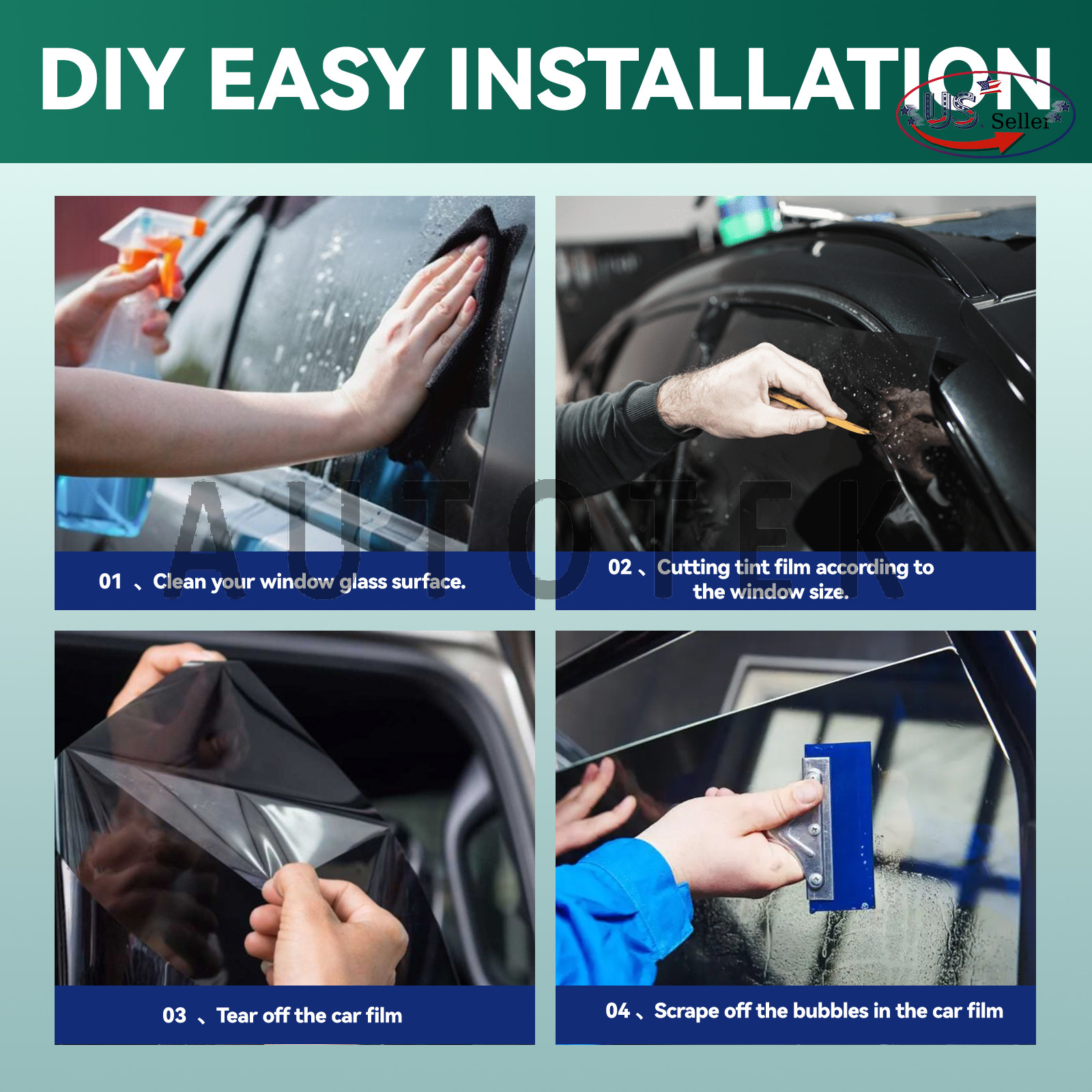 DIY EASY INSTALLATION

US Seller

01 、Clean your window glass surface.

02 、Cutting tint film according to the window size.

03 、Tear off the car film

04 、Scrape off the bubbles in the car film

AUTOTEK