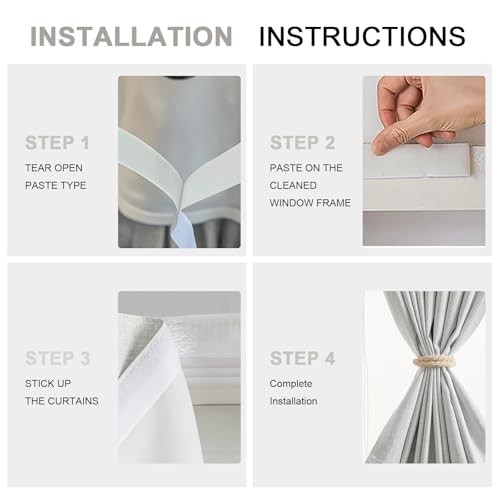 INSTALLATION INSTRUCTIONS

STEP 1
TEAR OPEN PASTE TYPE

STEP 2
PASTE ON THE CLEANED WINDOW FRAME

STEP 3
STICK UP THE CURTAINS

STEP 4
Complete Installation