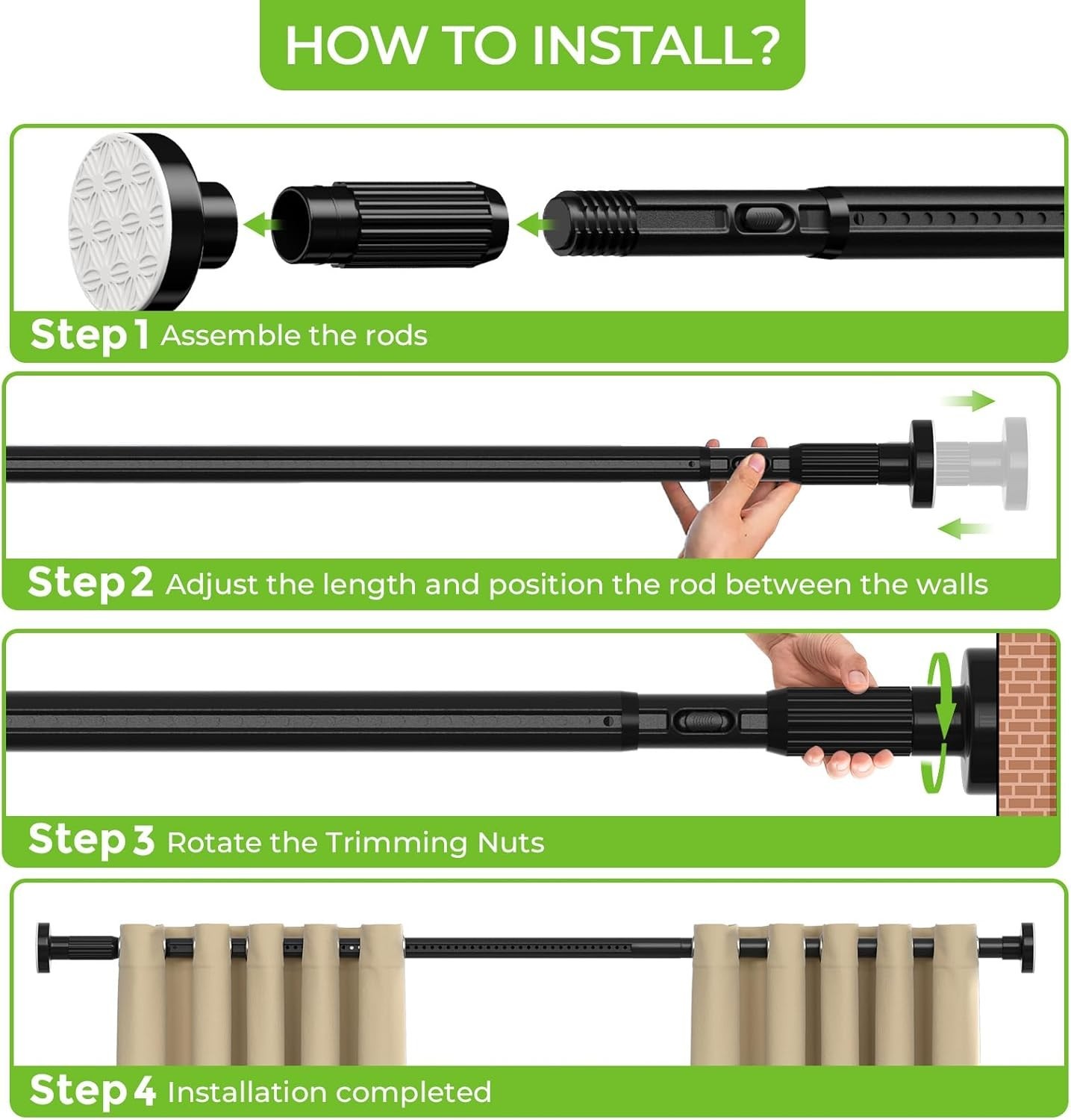 HOW TO INSTALL?

Step 1 Assemble the rods

Step 2 Adjust the length and position the rod between the walls

Step 3 Rotate the Trimming Nuts

Step 4 Installation completed