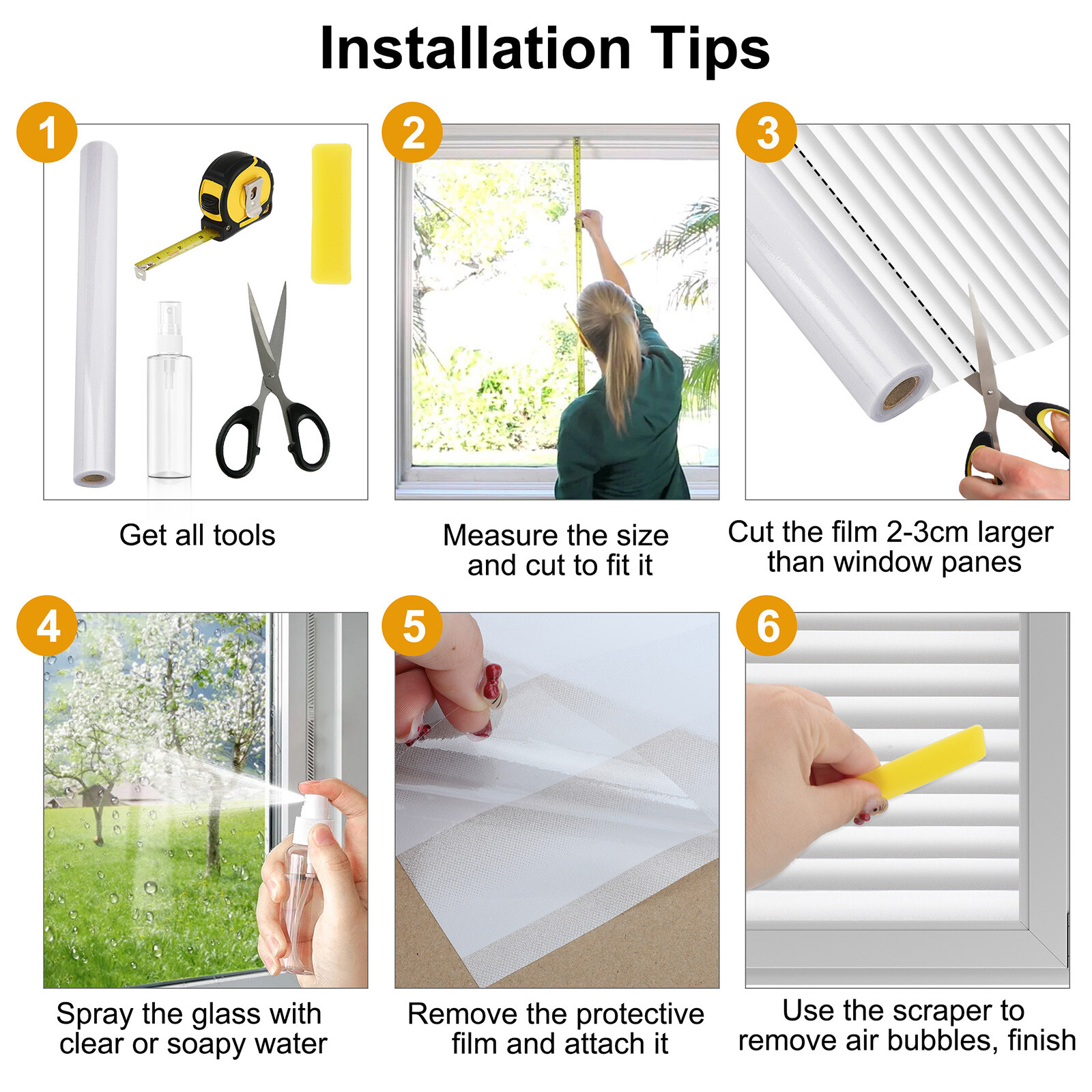 Installation Tips

1

Get all tools

2

Measure the size and cut to fit it

3

Cut the film 2-3cm larger than window panes

4

Spray the glass with clear or soapy water

5

Remove the protective film and attach it

6

Use the scraper to remove air bubbles, finish