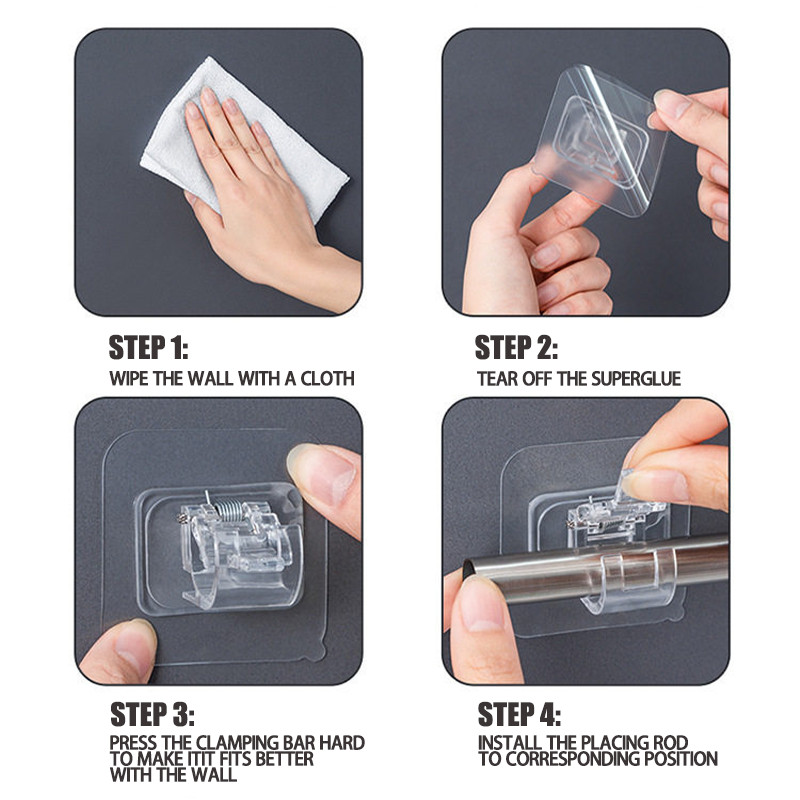 STEP 1:
WIPE THE WALL WITH A CLOTH

STEP 2:
TEAR OFF THE SUPERGLUE

STEP 3:
PRESS THE CLAMPING BAR HARD TO MAKE ITIT FITS BETTER WITH THE WALL

STEP 4:
INSTALL THE PLACING ROD TO CORRESPONDING POSITION