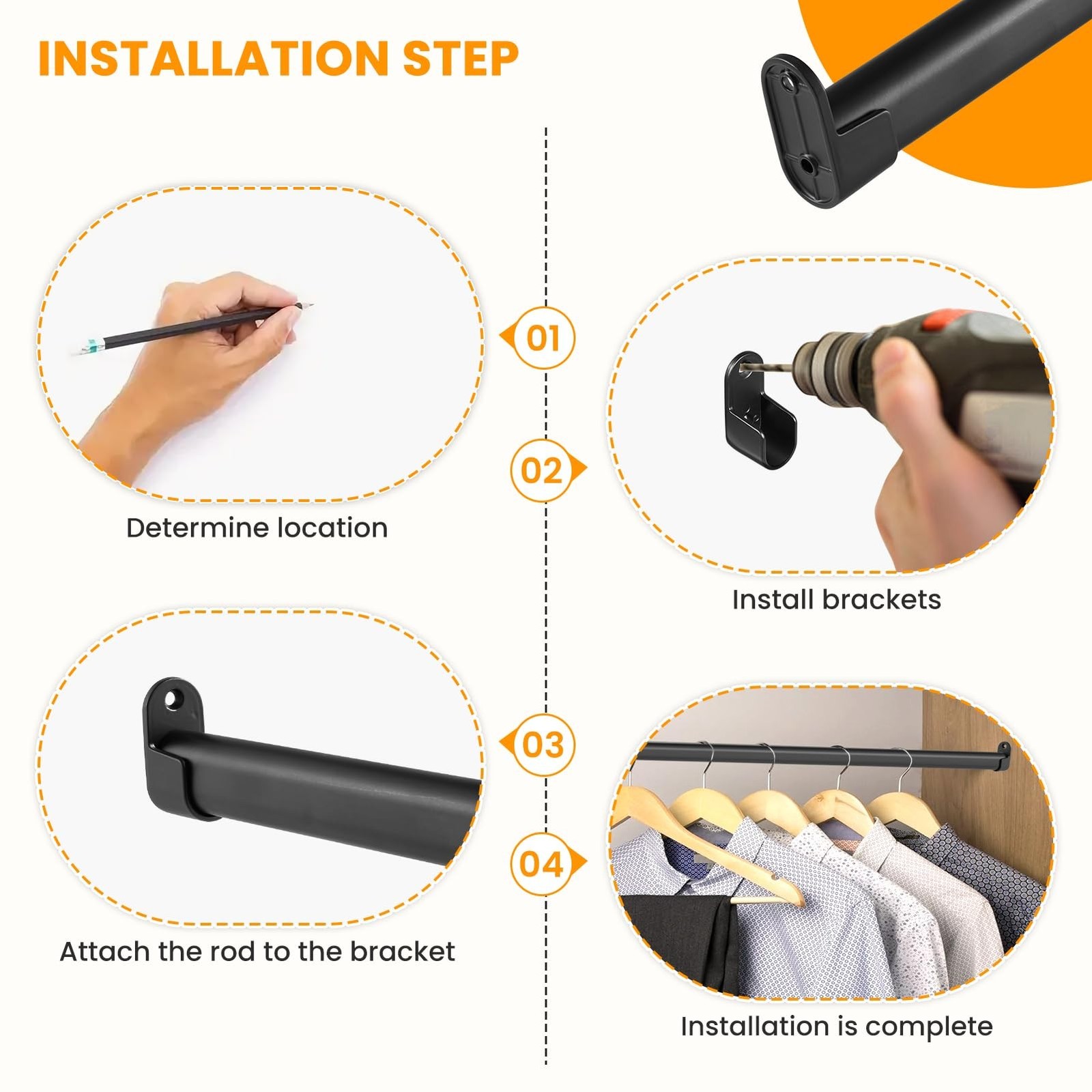 INSTALLATION STEP

01

Determine location

02

Install brackets

03

Attach the rod to the bracket

04

Installation is complete