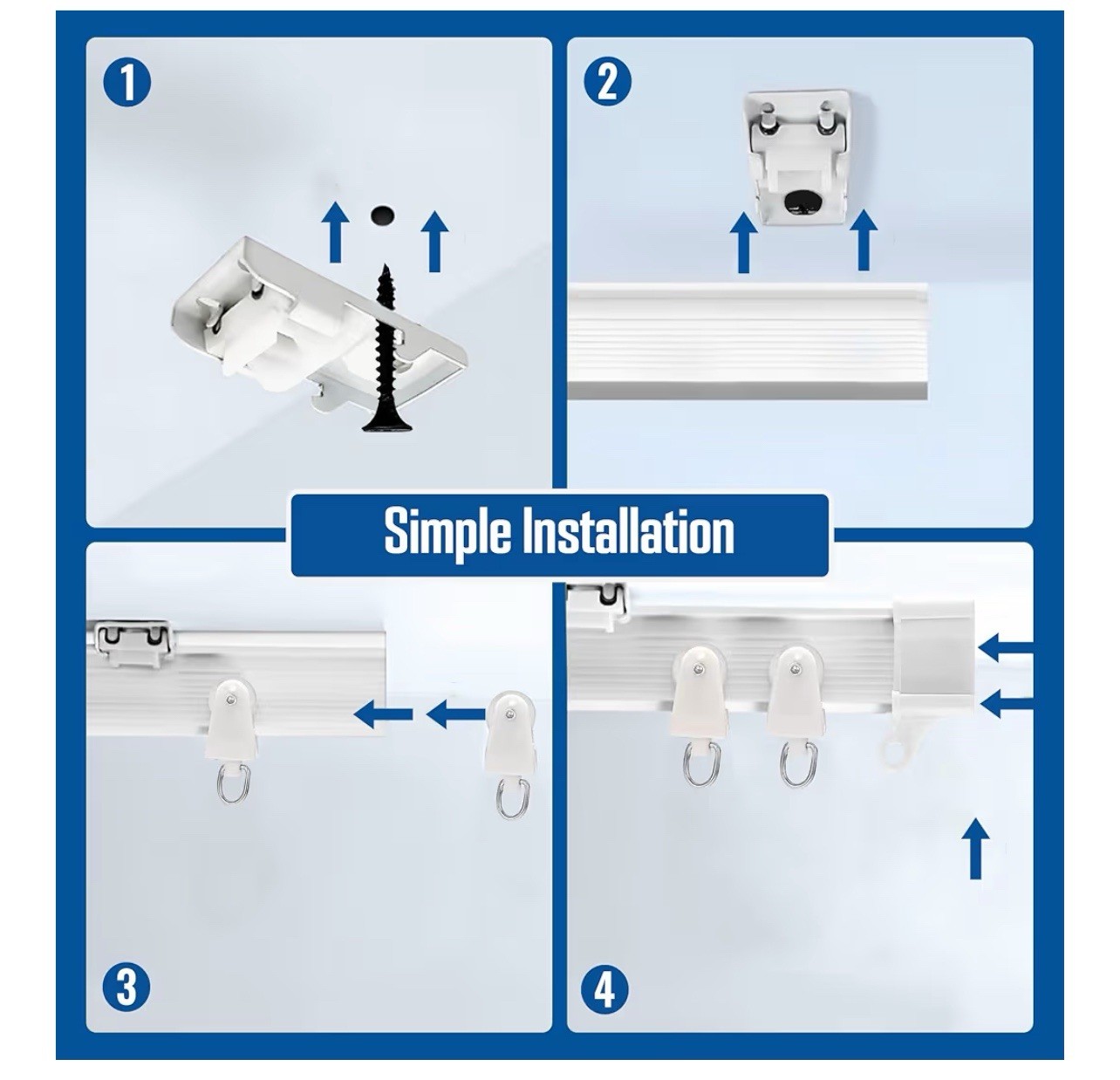 1

2

Simple Installation

3

4