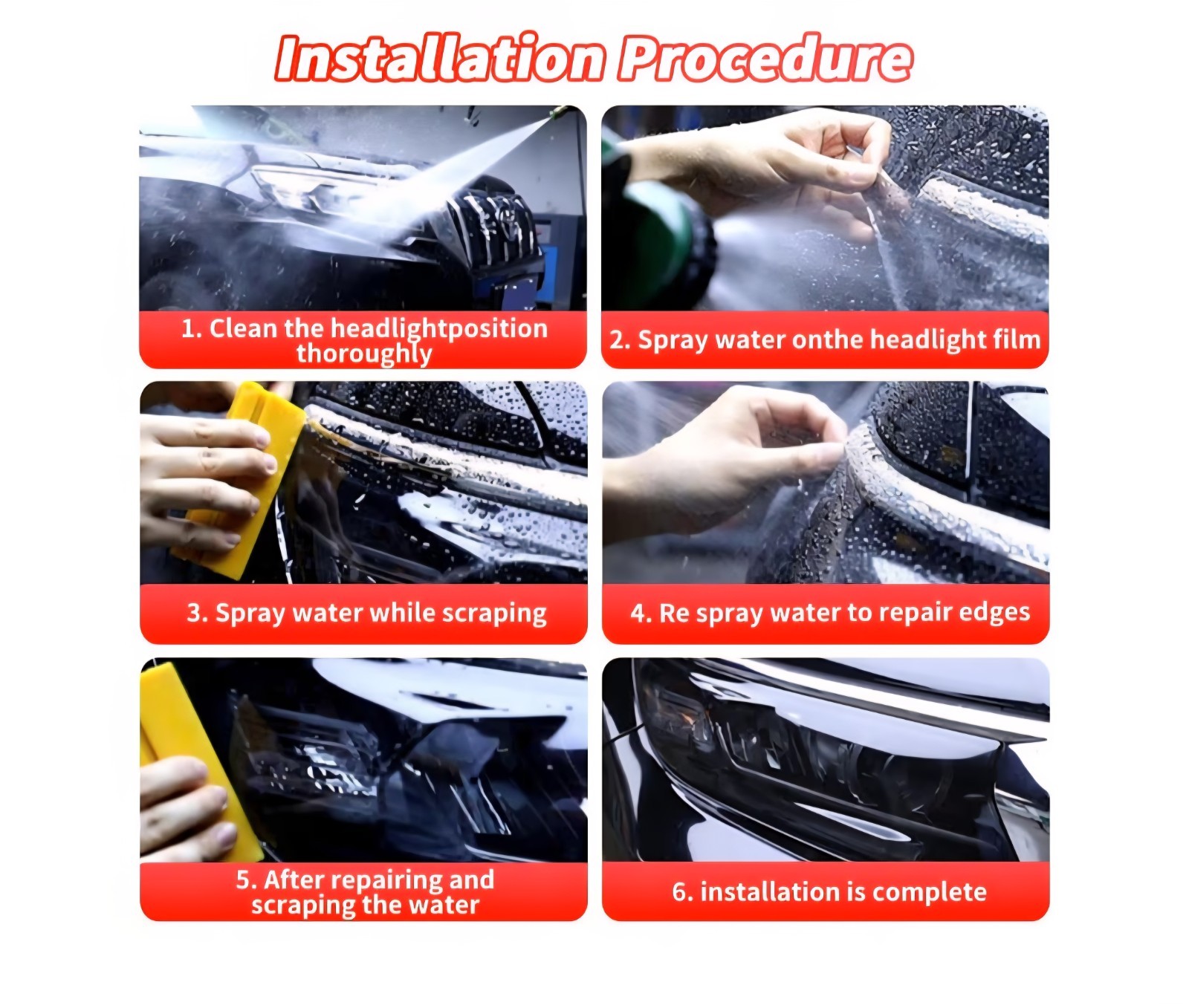 Installation Procedure

1. Clean the headlightposition thoroughly

2. Spray water onthe headlight film

3. Spray water while scraping

4. Re spray water to repair edges

5. After repairing and scraping the water

6. installation is complete