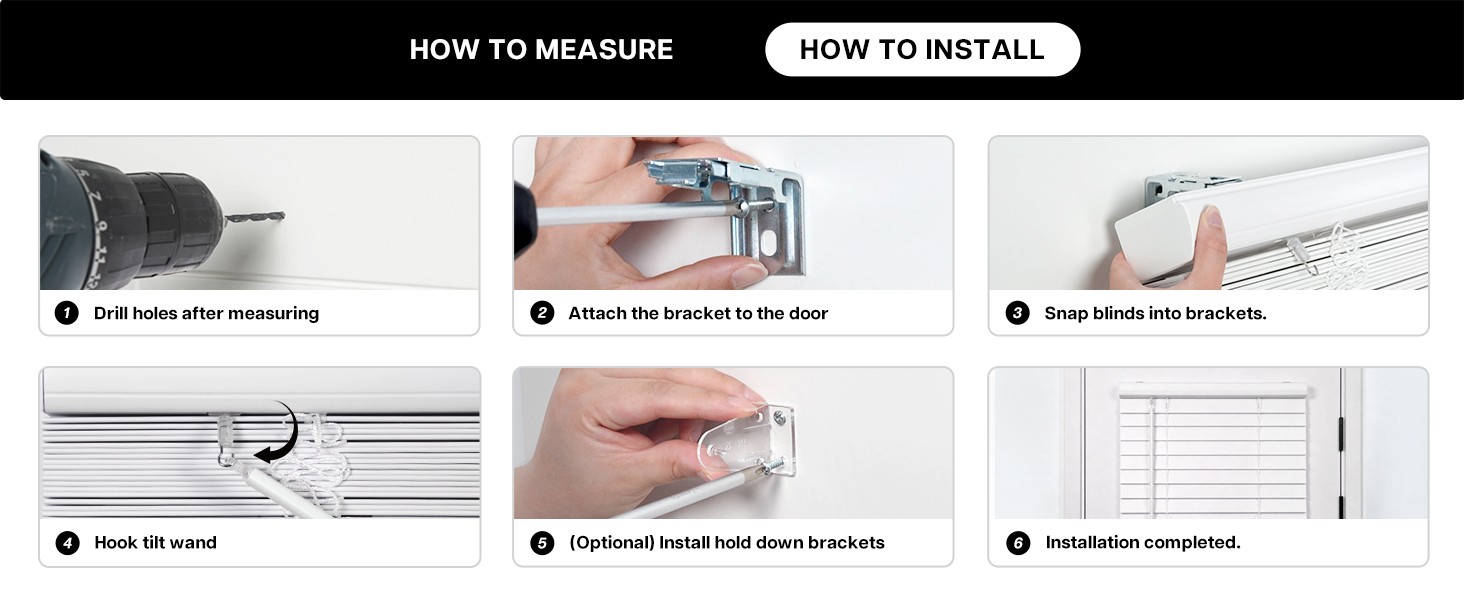 HOW TO MEASURE

HOW TO INSTALL

1 Drill holes after measuring

2 Attach the bracket to the door

3 Snap blinds into brackets.

4 Hook tilt wand

5 (Optional) Install hold down brackets

6 Installation completed.