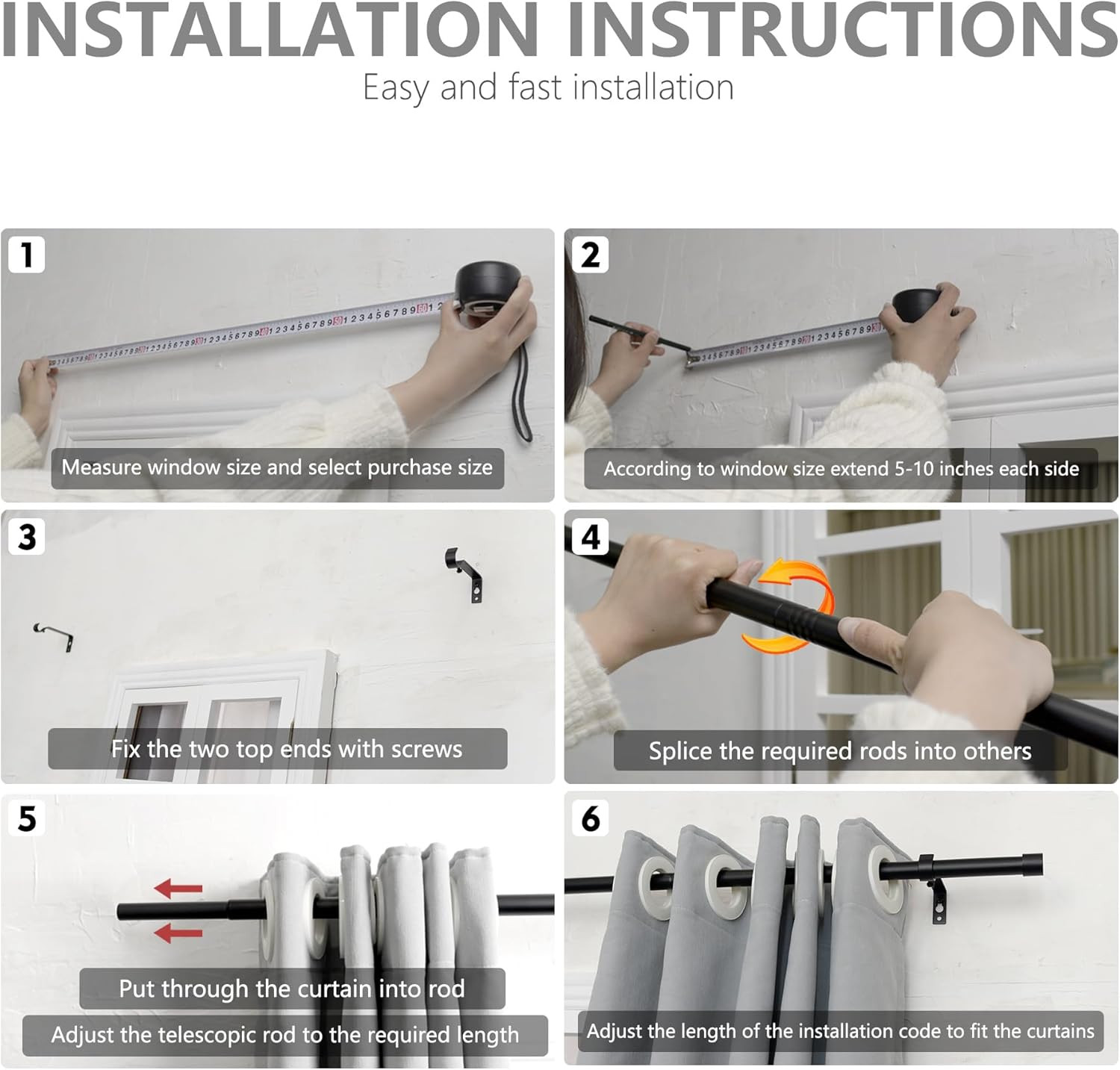 INSTALLATION INSTRUCTIONS

Easy and fast installation

1

Measure window size and select purchase size

2

According to window size extend 5-10 inches each side

3

Fix the two top ends with screws

4

Splice the required rods into others

5

Put through the curtain into rod

Adjust the telescopic rod to the required length

6

Adjust the length of the installation code to fit the curtains