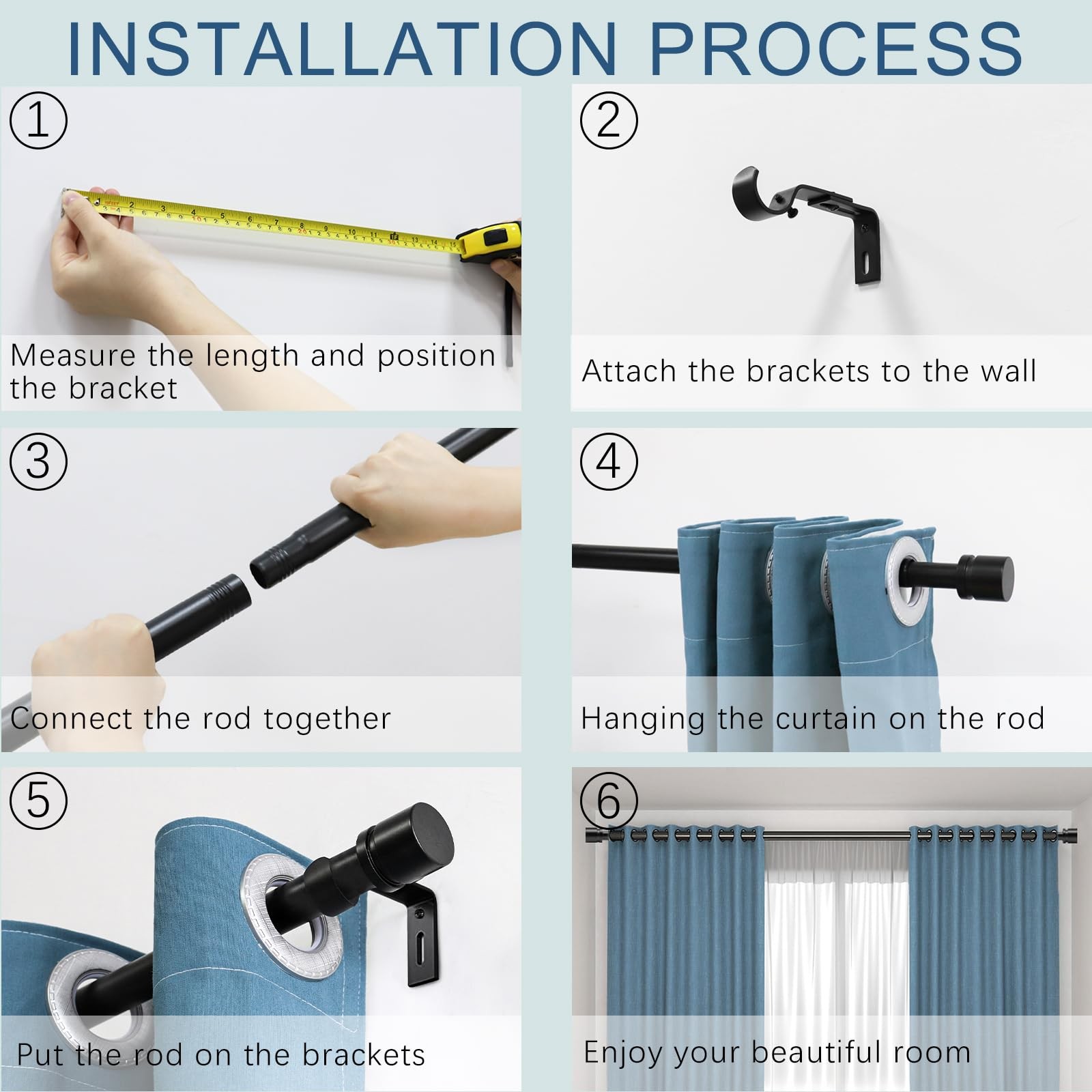 INSTALLATION PROCESS

①

Measure the length and position the bracket

②

Attach the brackets to the wall

③

Connect the rod together

④

Hanging the curtain on the rod

⑤

Put the rod on the brackets

⑥

Enjoy your beautiful room