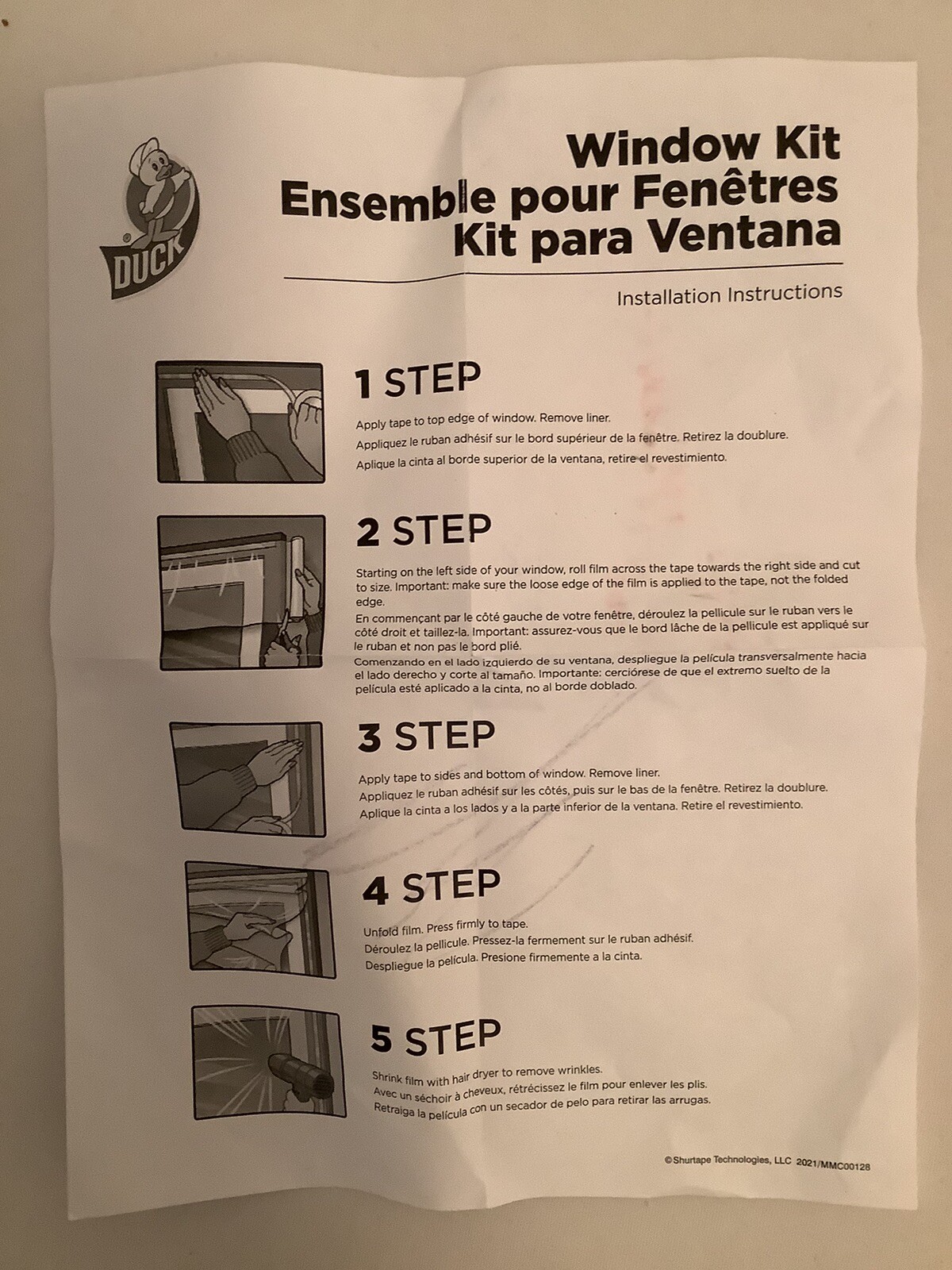 DUCK

Window Kit
Ensemble pour Fenêtres
Kit para Ventana

Installation Instructions

1 STEP

Apply tape to top edge of window. Remove liner.

Appliquez le ruban adhésif sur le bord supérieur de la fenêtre. Retirez la doublure.

Aplique la cinta al borde superior de la ventana, retire el revestimiento.

2 STEP

Starting on the left side of your window, roll film across the tape towards the right side and cut to size. Important: make sure the loose edge of the film is applied to the tape, not the folded edge.

En commençant par le côté gauche de votre fenêtre, déroulez la pellicule sur le ruban vers le côté droit et taillez-la. Important: assurez-vous que le bord lâche de la pellicule est appliqué sur le ruban et non pas le bord plié.

Comenzando en el lado izquierdo de su ventana, despliegue la película transversalmente hacia el lado derecho y corte al tamaño. Importante: cerciórese de que el extremo suelto de la película esté aplicado a la cinta, no al borde doblado.

3 STEP

Apply tape to sides and bottom of window. Remove liner.

Appliquez le ruban adhésif sur les côtés, puis sur le bas de la fenêtre. Retirez la doublure.

Aplique la cinta a los lados y a la parte inferior de la ventana. Retire el revestimiento.

4 STEP

Unfold film. Press firmly to tape.

Déroulez la pellicule. Pressez-la fermement sur le ruban adhésif.

Despliegue la película. Presione firmemente a la cinta.

5 STEP

Shrink film with hair dryer to remove wrinkles.

Avec un séchoir à cheveux, rétrécissez le film pour enlever les plis.

Retraiga la película con un secador de pelo para retirar las arrugas.

©Shurtape Technologies, LLC 2021/MMC00128