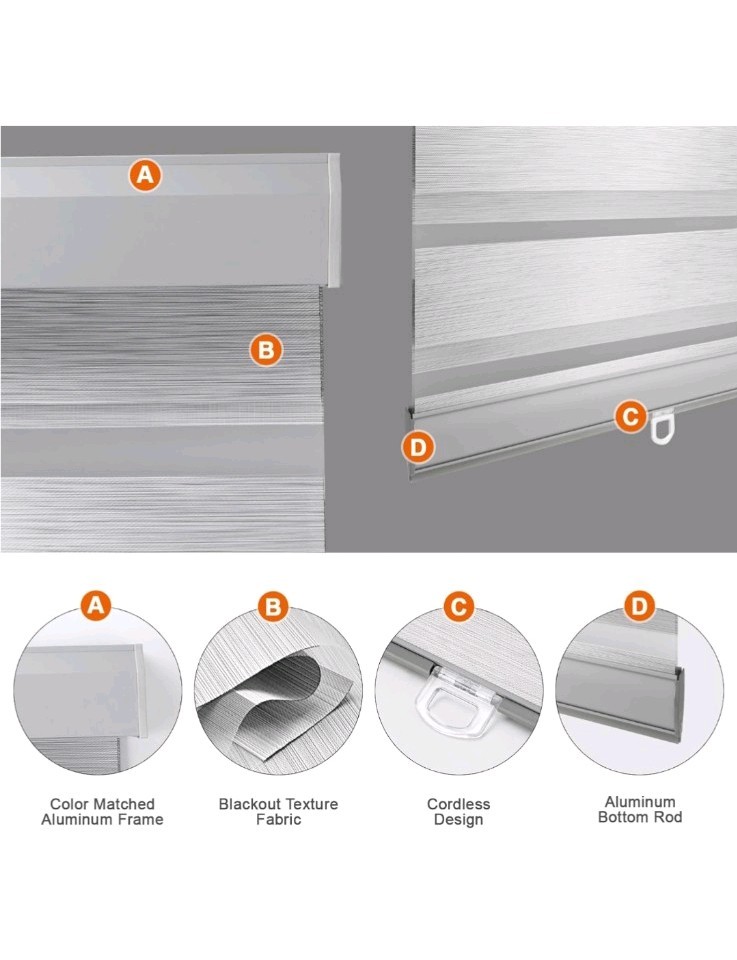 A

B

C

D

A

B

C

D

Color Matched Aluminum Frame

Blackout Texture Fabric

Cordless Design

Aluminum Bottom Rod