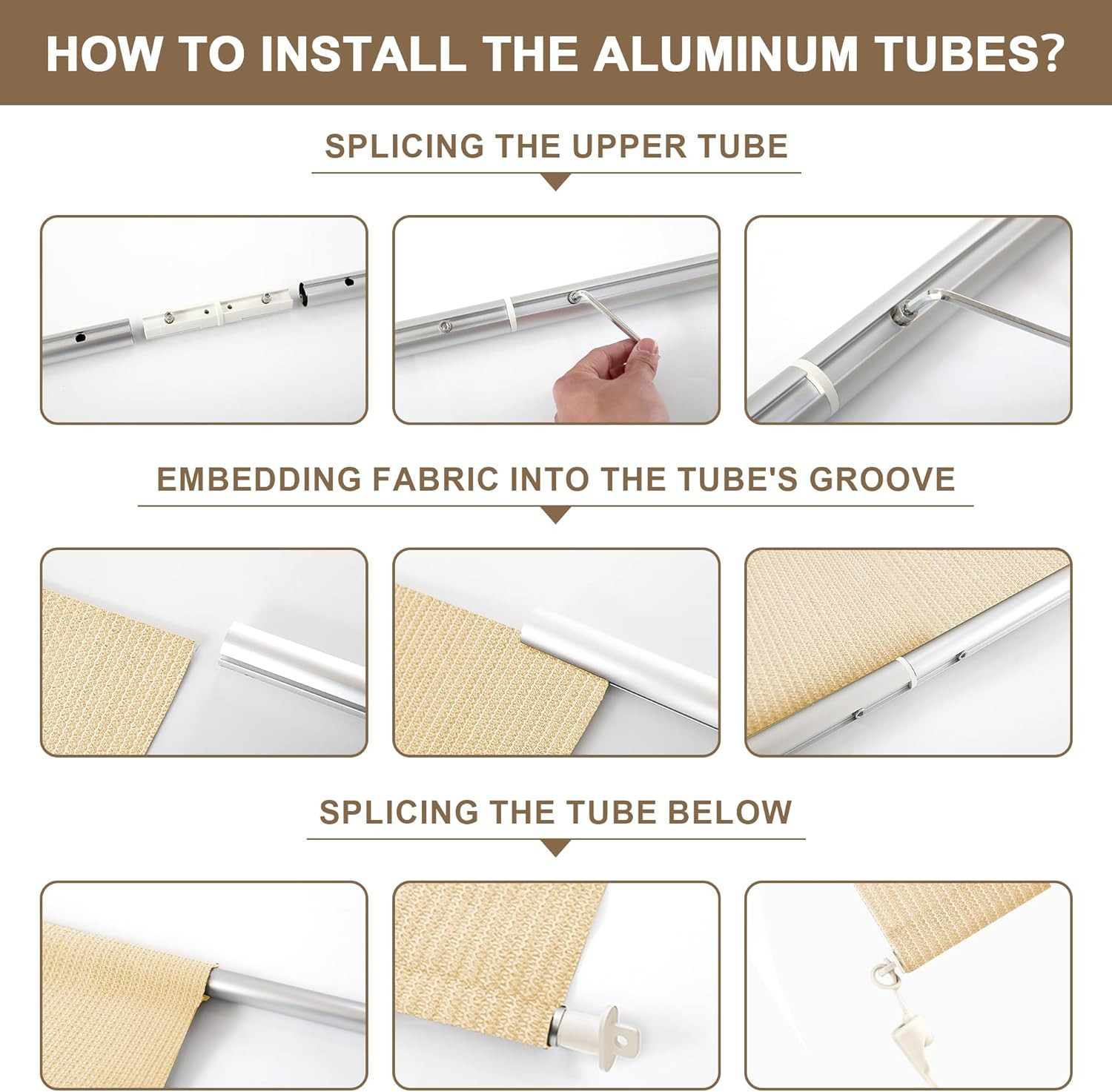 HOW TO INSTALL THE ALUMINUM TUBES?

SPLICING THE UPPER TUBE

EMBEDDING FABRIC INTO THE TUBE'S GROOVE

SPLICING THE TUBE BELOW