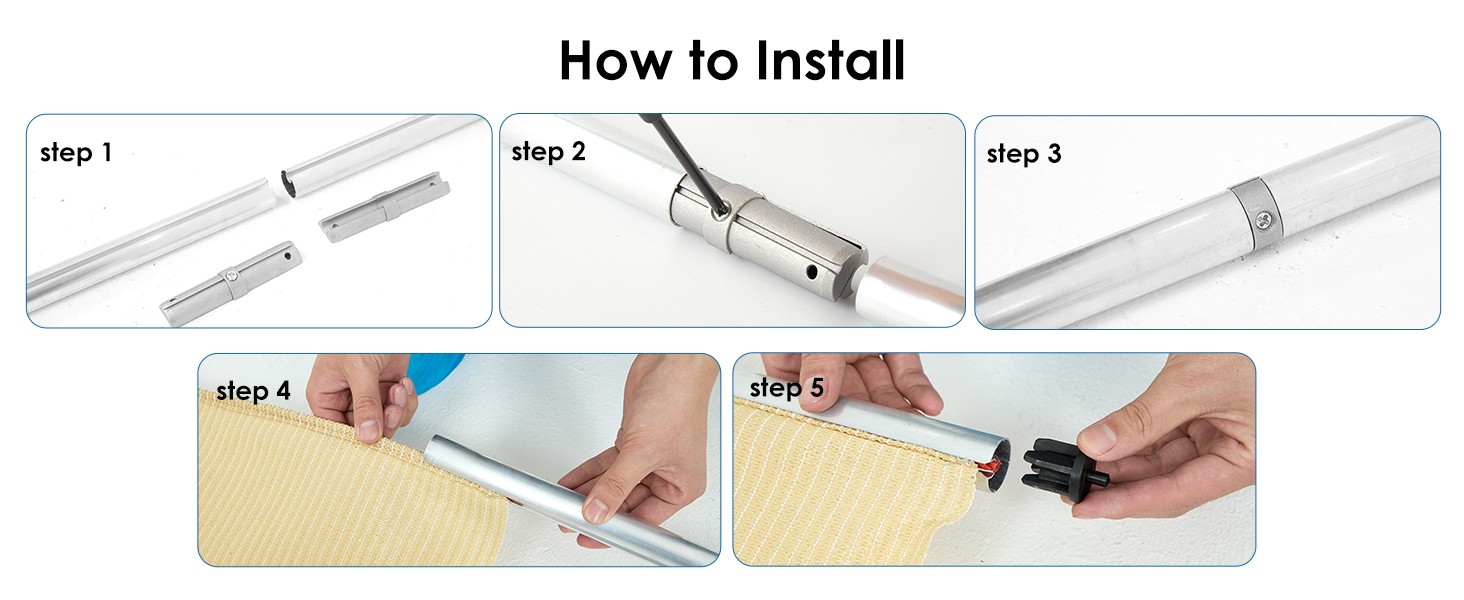 How to Install

step 1

step 2

step 3

step 4

step 5