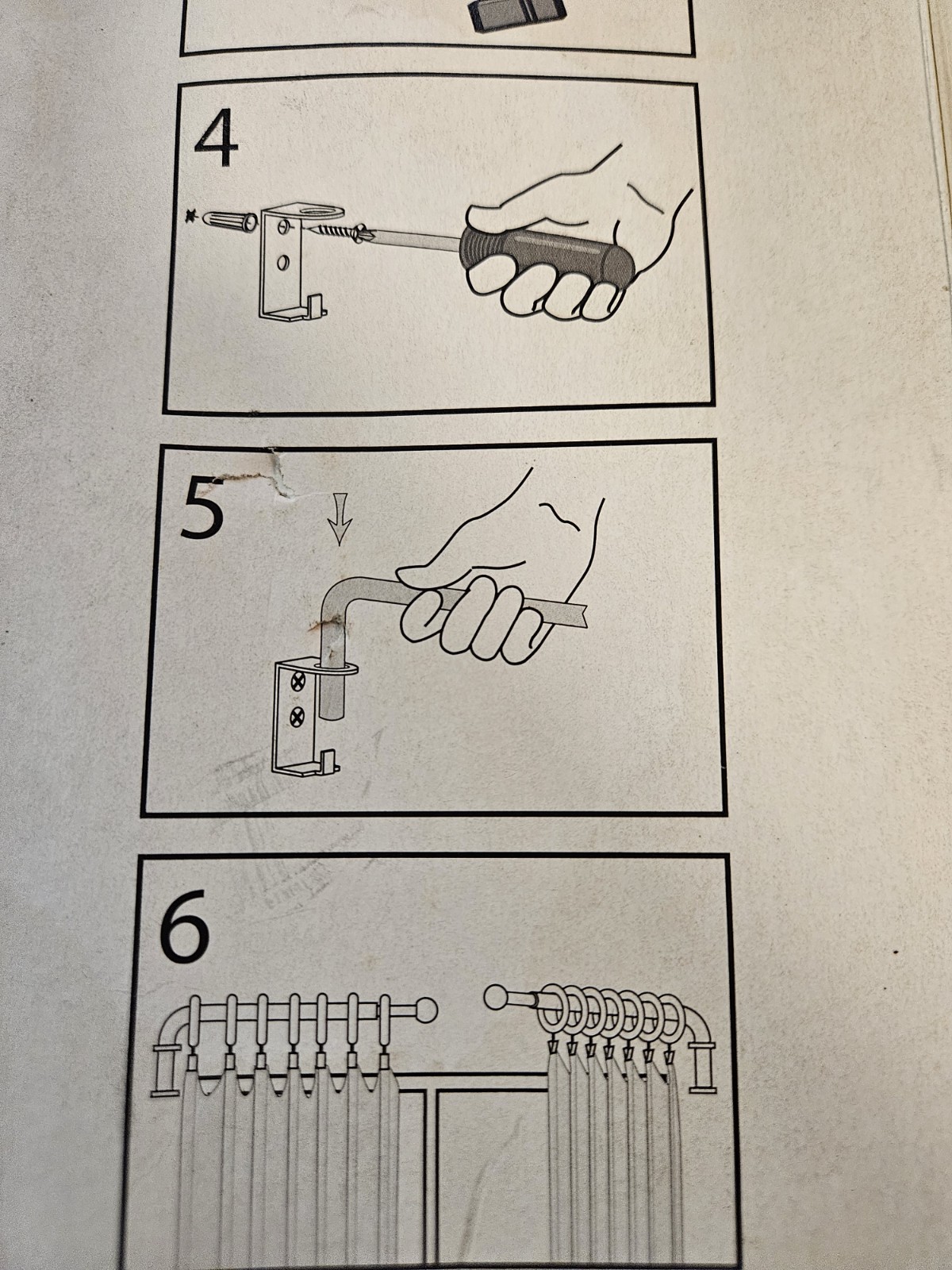 4

5

6