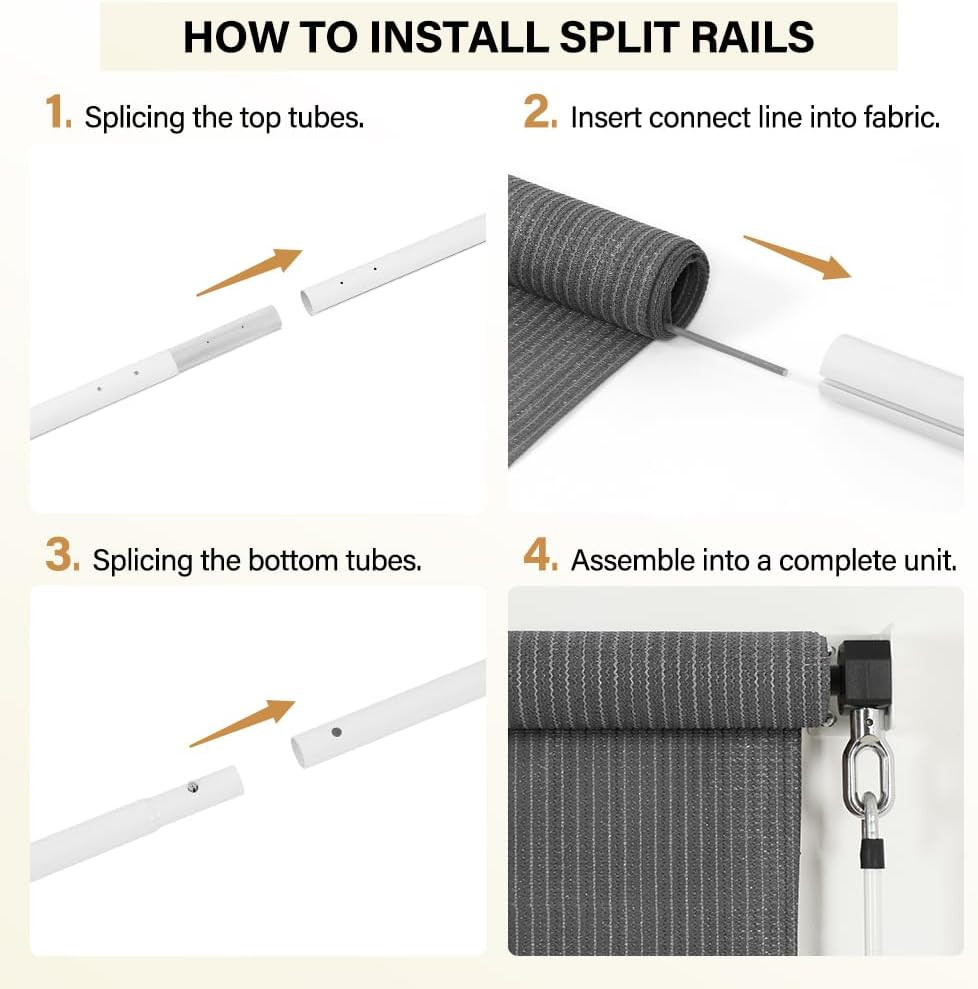 HOW TO INSTALL SPLIT RAILS

1. Splicing the top tubes.

2. Insert connect line into fabric.

3. Splicing the bottom tubes.

4. Assemble into a complete unit.