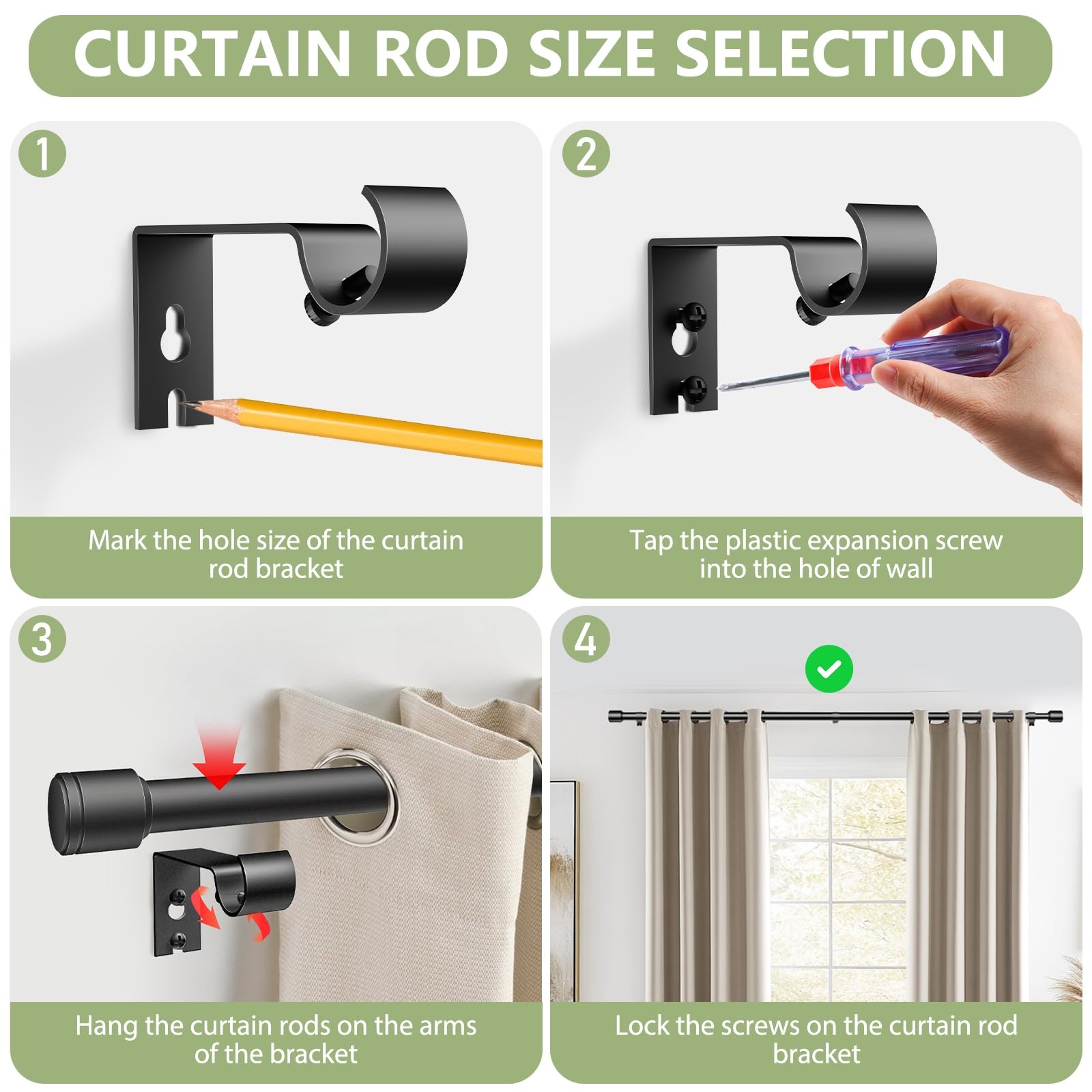 CURTAIN ROD SIZE SELECTION

1

Mark the hole size of the curtain rod bracket

2

Tap the plastic expansion screw into the hole of wall

3

Hang the curtain rods on the arms of the bracket

4

Lock the screws on the curtain rod bracket