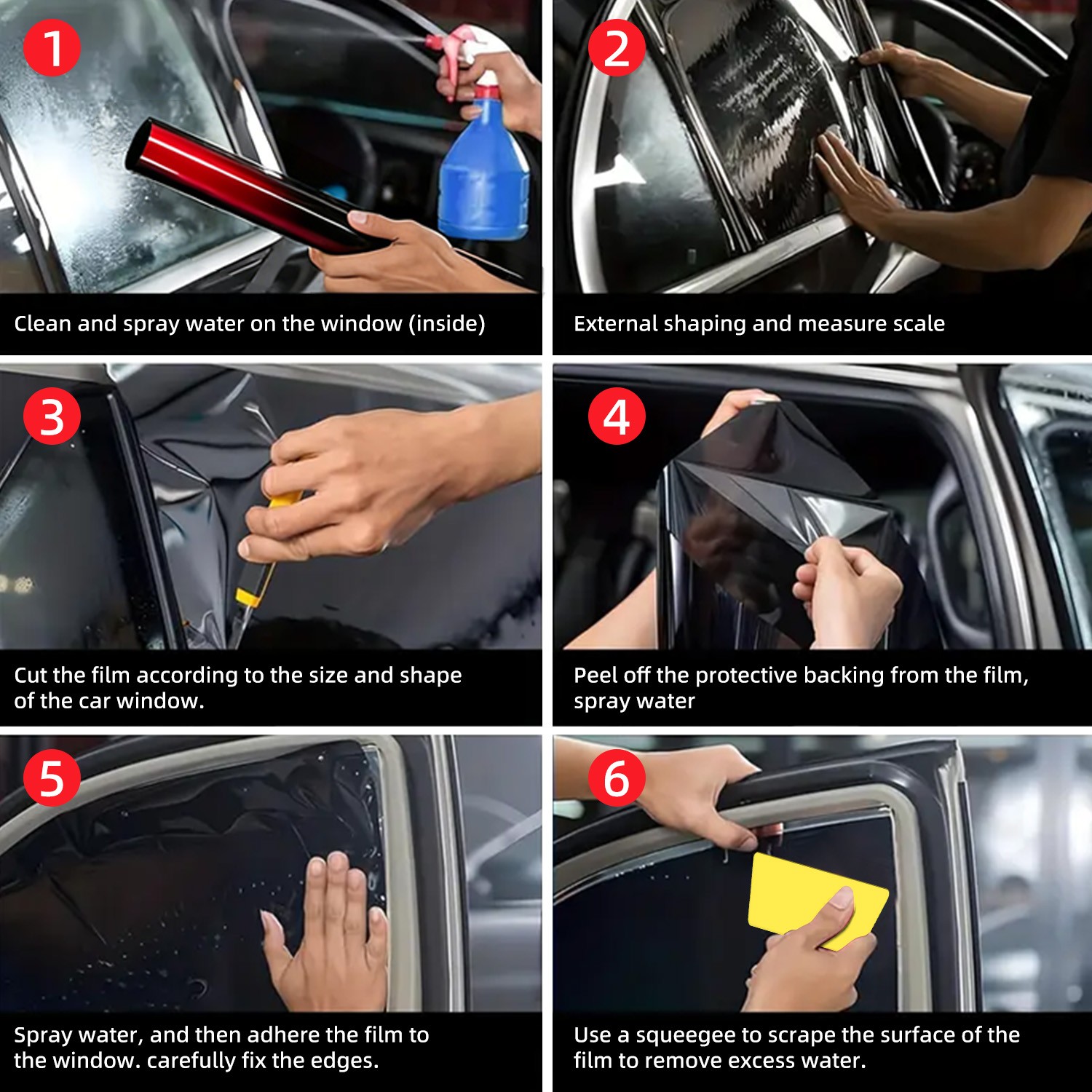 1
Clean and spray water on the window (inside)

2
External shaping and measure scale

3
Cut the film according to the size and shape of the car window.

4
Peel off the protective backing from the film, spray water

5
Spray water, and then adhere the film to the window. carefully fix the edges.

6
Use a squeegee to scrape the surface of the film to remove excess water.