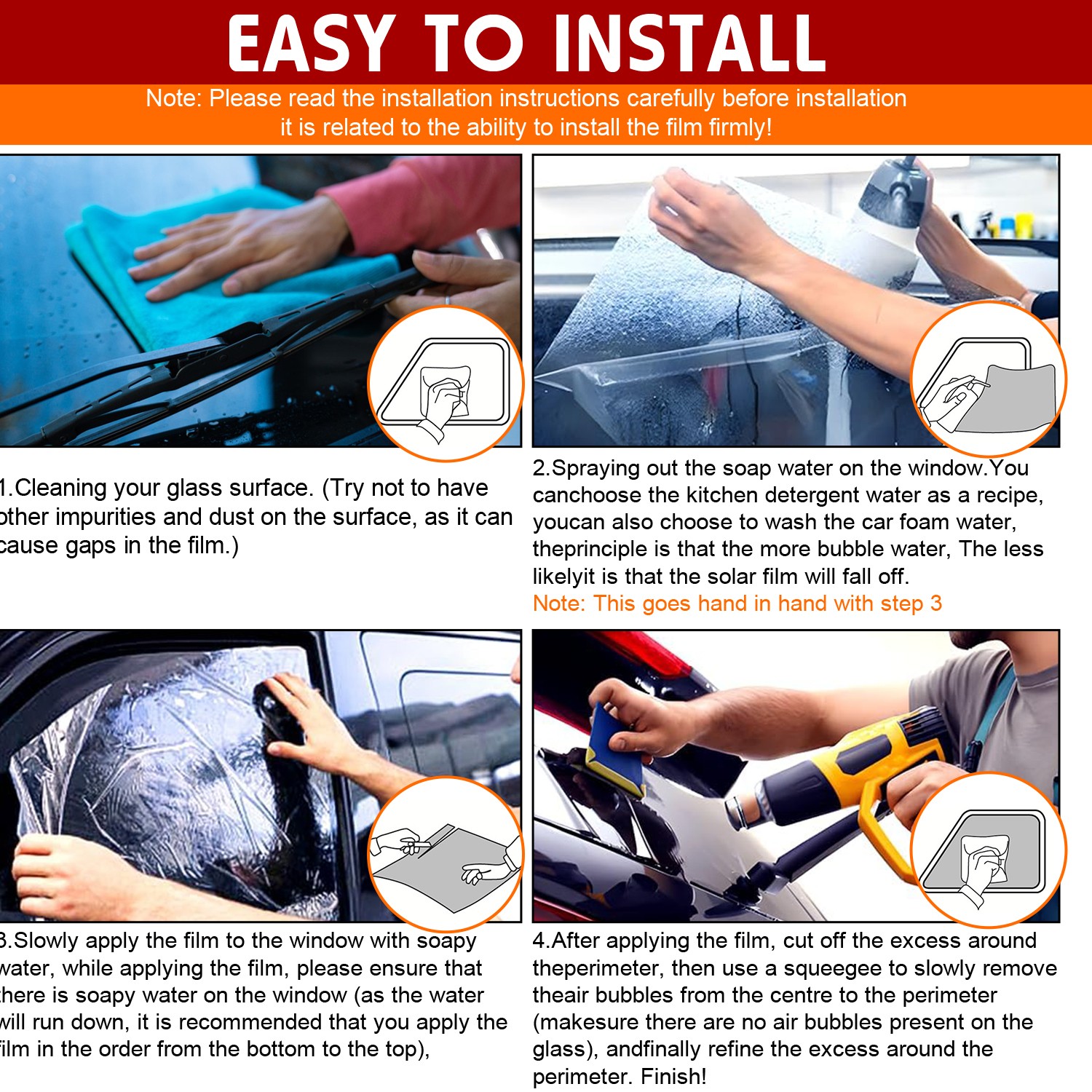 EASY TO INSTALL

Note: Please read the installation instructions carefully before installation it is related to the ability to install the film firmly!

1.Cleaning your glass surface. (Try not to have other impurities and dust on the surface, as it can cause gaps in the film.)

2.Spraying out the soap water on the window.You canchoose the kitchen detergent water as a recipe, youcan also choose to wash the car foam water, theprinciple is that the more bubble water, The less likelyit is that the solar film will fall off.
Note: This goes hand in hand with step 3

3.Slowly apply the film to the window with soapy water, while applying the film, please ensure that there is soapy water on the window (as the water will run down, it is recommended that you apply the film in the order from the bottom to the top),

4.After applying the film, cut off the excess around theperimeter, then use a squeegee to slowly remove theair bubbles from the centre to the perimeter (makesure there are no air bubbles present on the glass), andfinally refine the excess around the perimeter. Finish!