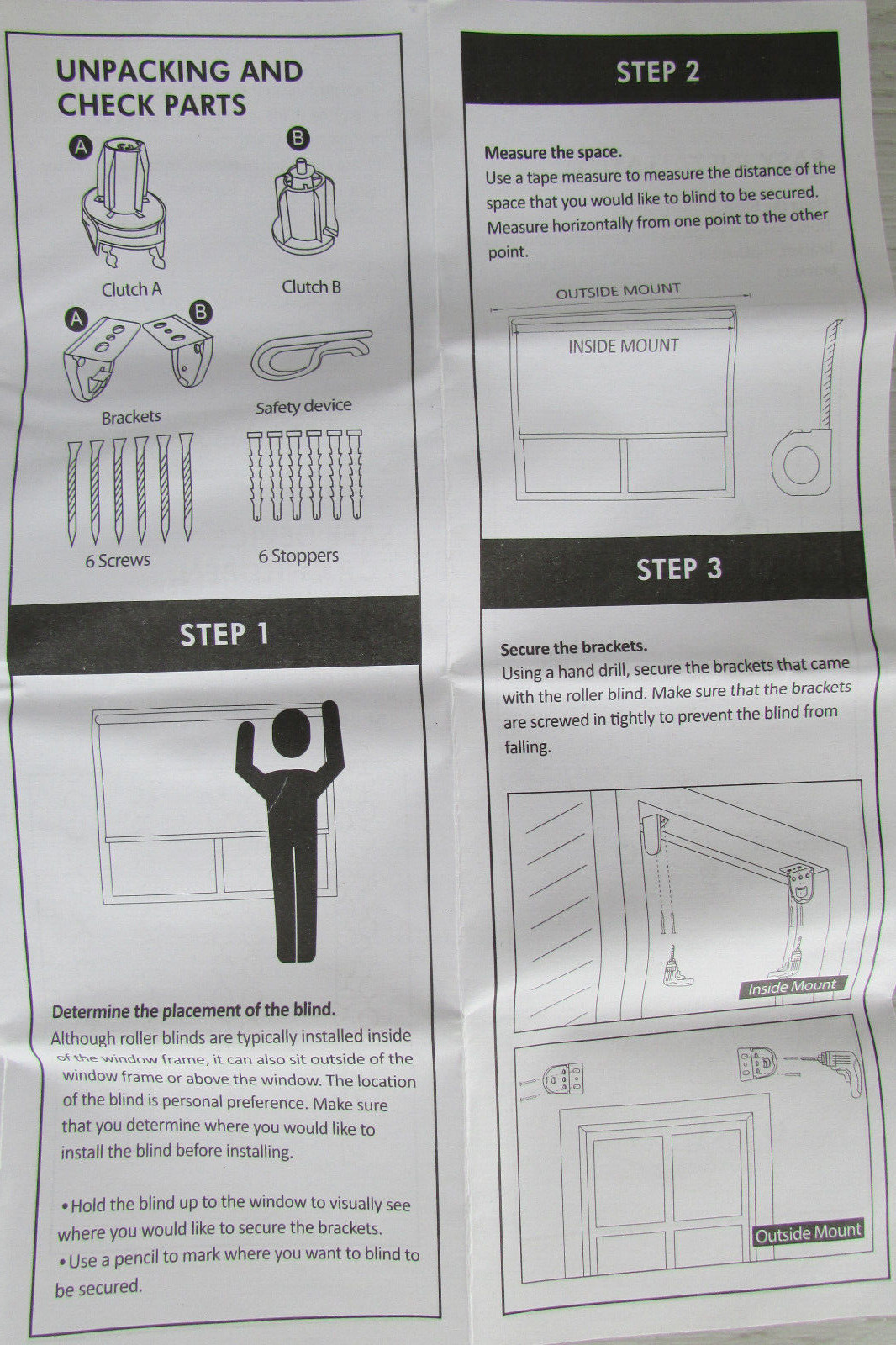 UNPACKING AND CHECK PARTS

A

B

Clutch A

Clutch B

A

B

Brackets

Safety device

6 Screws

6 Stoppers

STEP 1

Determine the placement of the blind.

Although roller blinds are typically installed inside of the window frame, it can also sit outside of the window frame or above the window. The location of the blind is personal preference. Make sure that you determine where you would like to install the blind before installing.

• Hold the blind up to the window to visually see where you would like to secure the brackets.

• Use a pencil to mark where you want to blind to be secured.

STEP 2

Measure the space.

Use a tape measure to measure the distance of the space that you would like to blind to be secured. Measure horizontally from one point to the other point.

OUTSIDE MOUNT

INSIDE MOUNT

STEP 3

Secure the brackets.

Using a hand drill, secure the brackets that came with the roller blind. Make sure that the brackets are screwed in tightly to prevent the blind from falling.

Inside Mount

Outside Mount