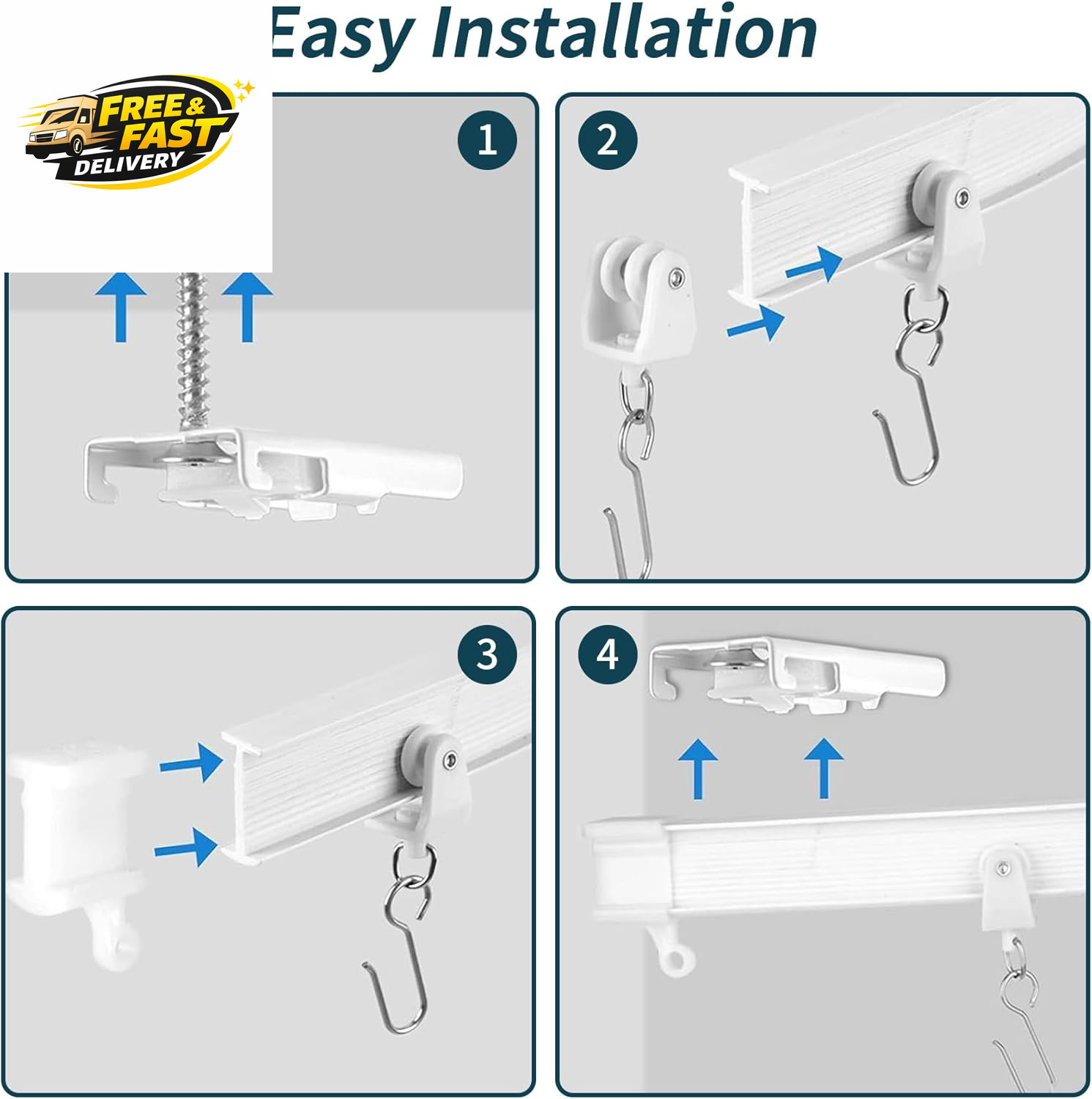 Easy Installation

FREE & FAST DELIVERY

1

2

3

4