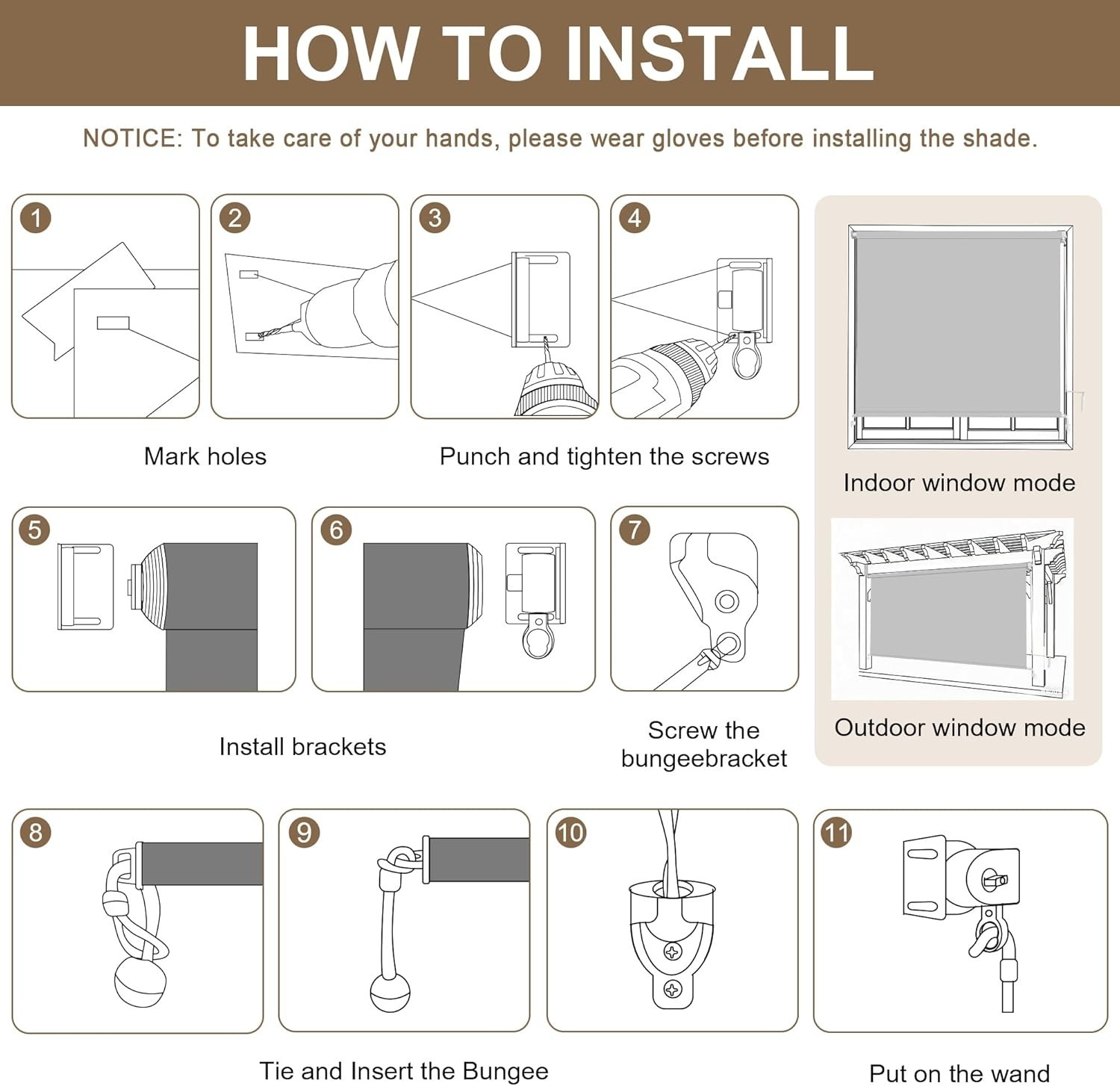 HOW TO INSTALL

NOTICE: To take care of your hands, please wear gloves before installing the shade.

1

2

3

4

Mark holes

Punch and tighten the screws

Indoor window mode

5

6

7

Install brackets

Screw the bungeebracket

Outdoor window mode

8

9

10

11

Tie and Insert the Bungee

Put on the wand