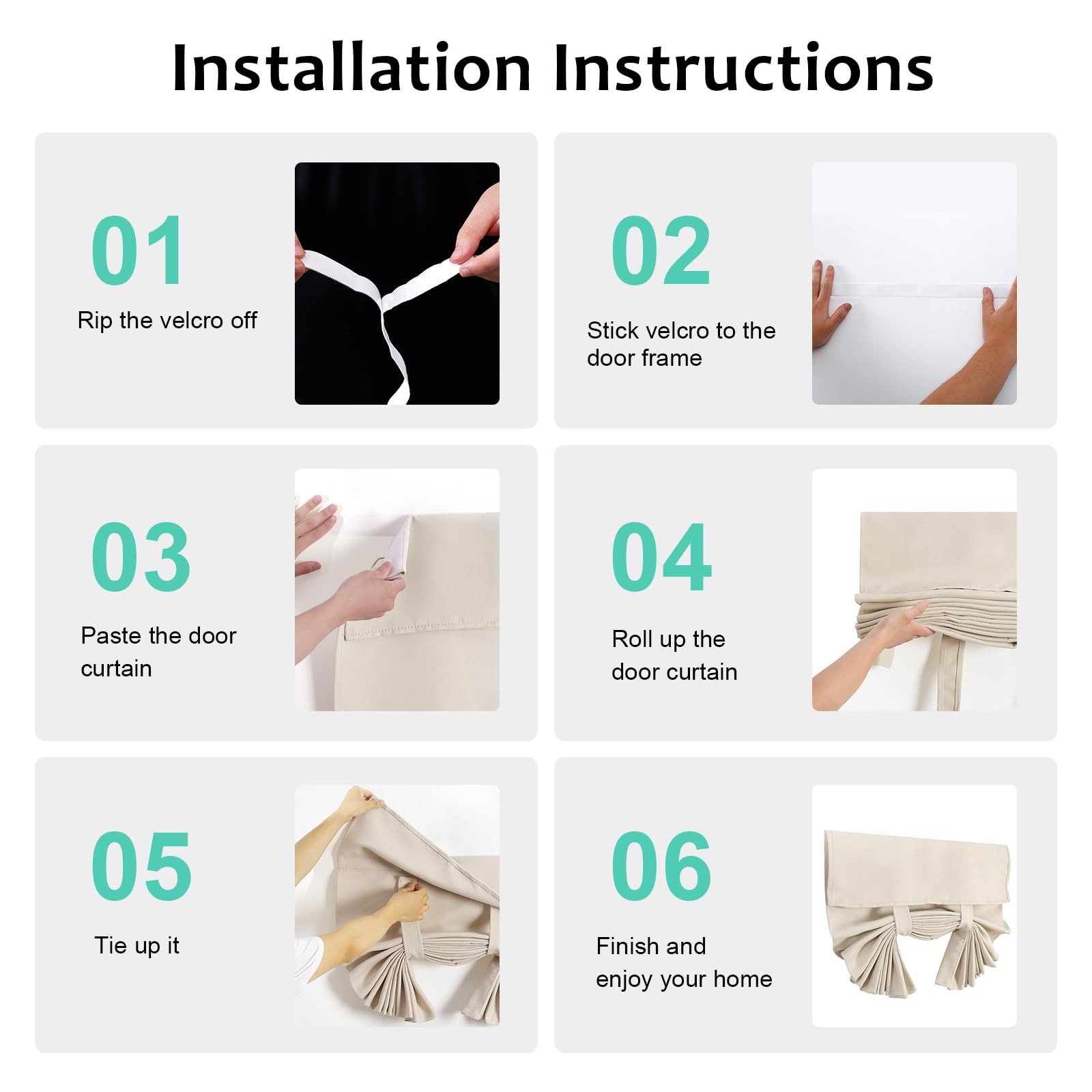 Installation Instructions

01

Rip the velcro off

02

Stick velcro to the door frame

03

Paste the door curtain

04

Roll up the door curtain

05

Tie up it

06

Finish and enjoy your home