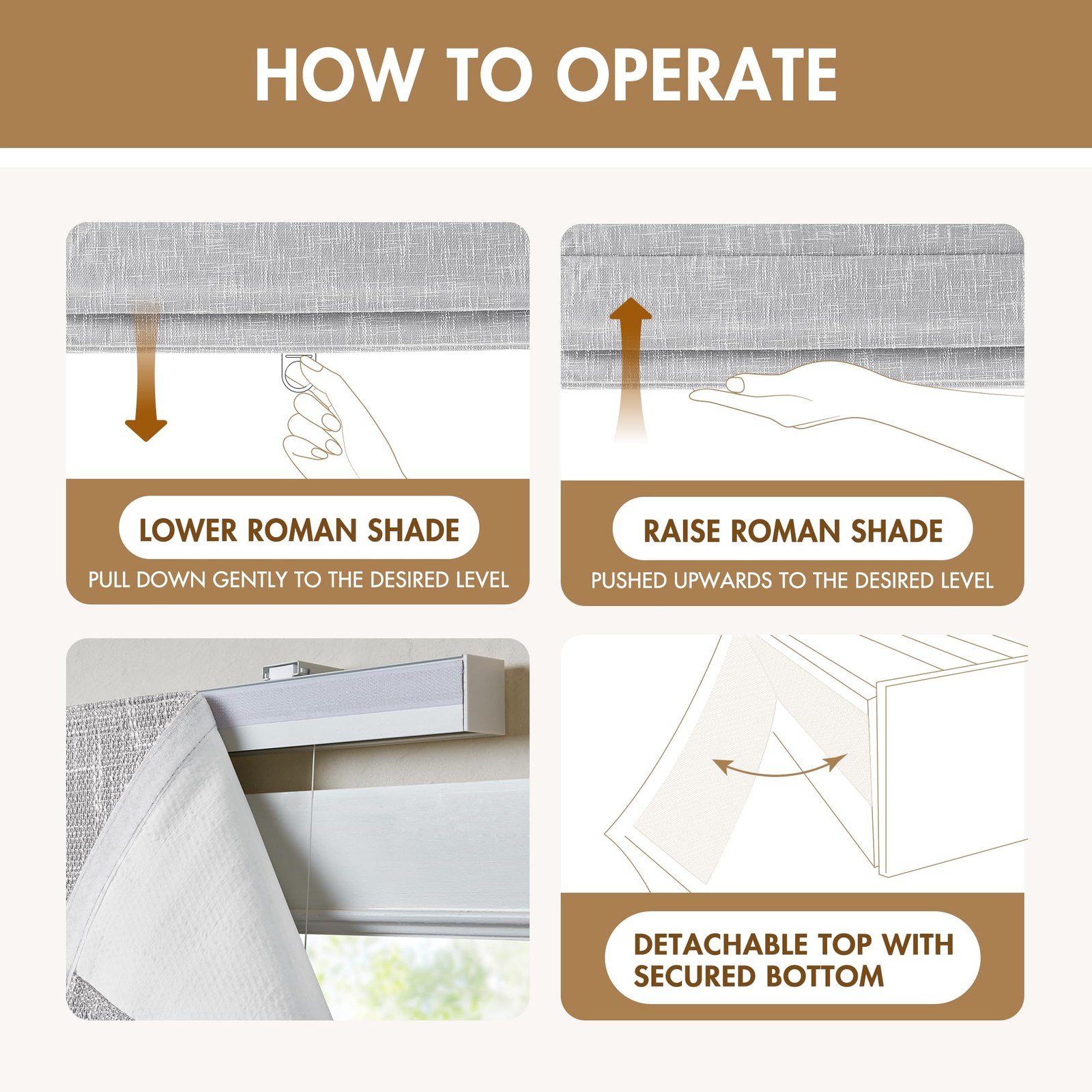 HOW TO OPERATE

LOWER ROMAN SHADE
PULL DOWN GENTLY TO THE DESIRED LEVEL

RAISE ROMAN SHADE
PUSHED UPWARDS TO THE DESIRED LEVEL

DETACHABLE TOP WITH
SECURED BOTTOM