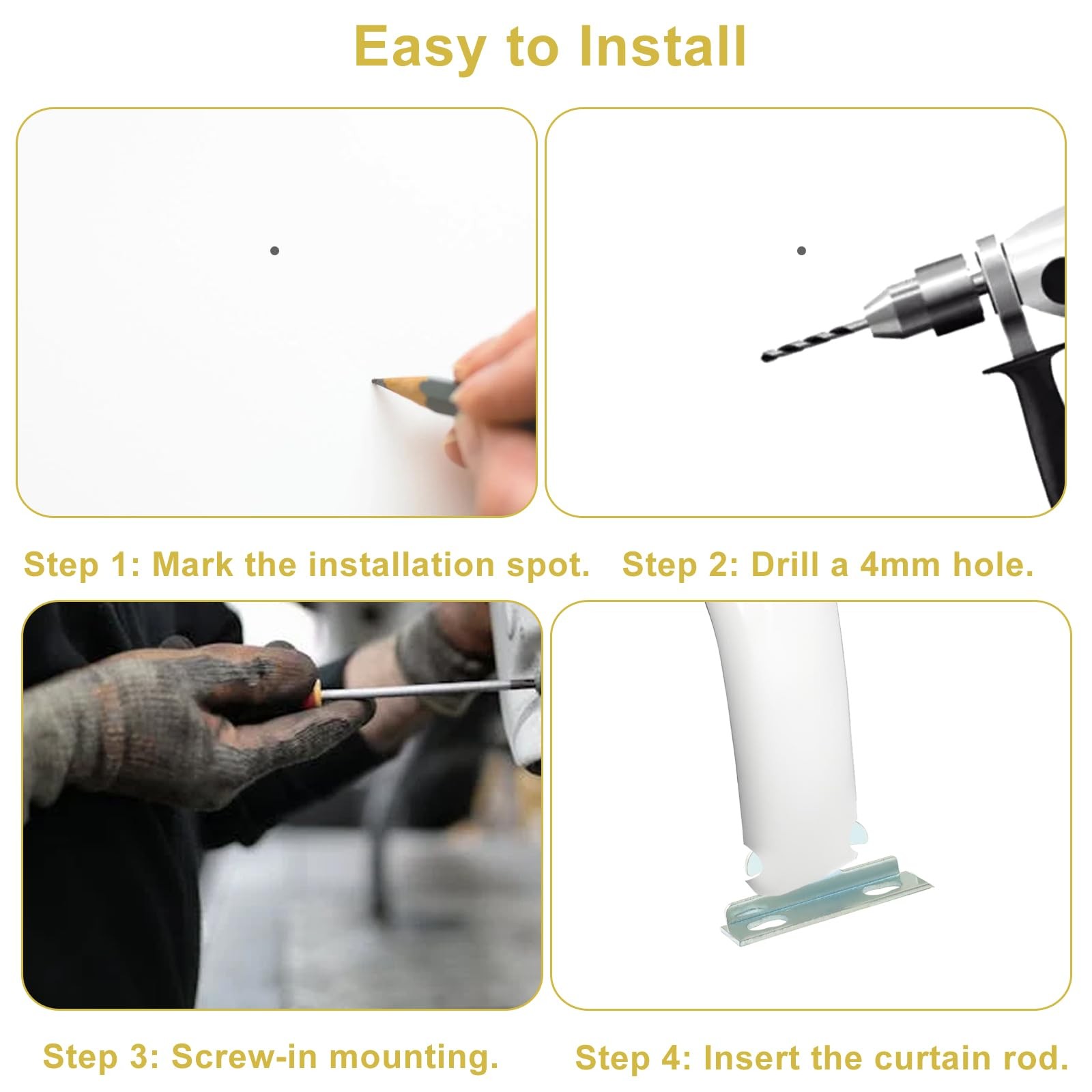 Easy to Install

Step 1: Mark the installation spot.

Step 2: Drill a 4mm hole.

Step 3: Screw-in mounting.

Step 4: Insert the curtain rod.