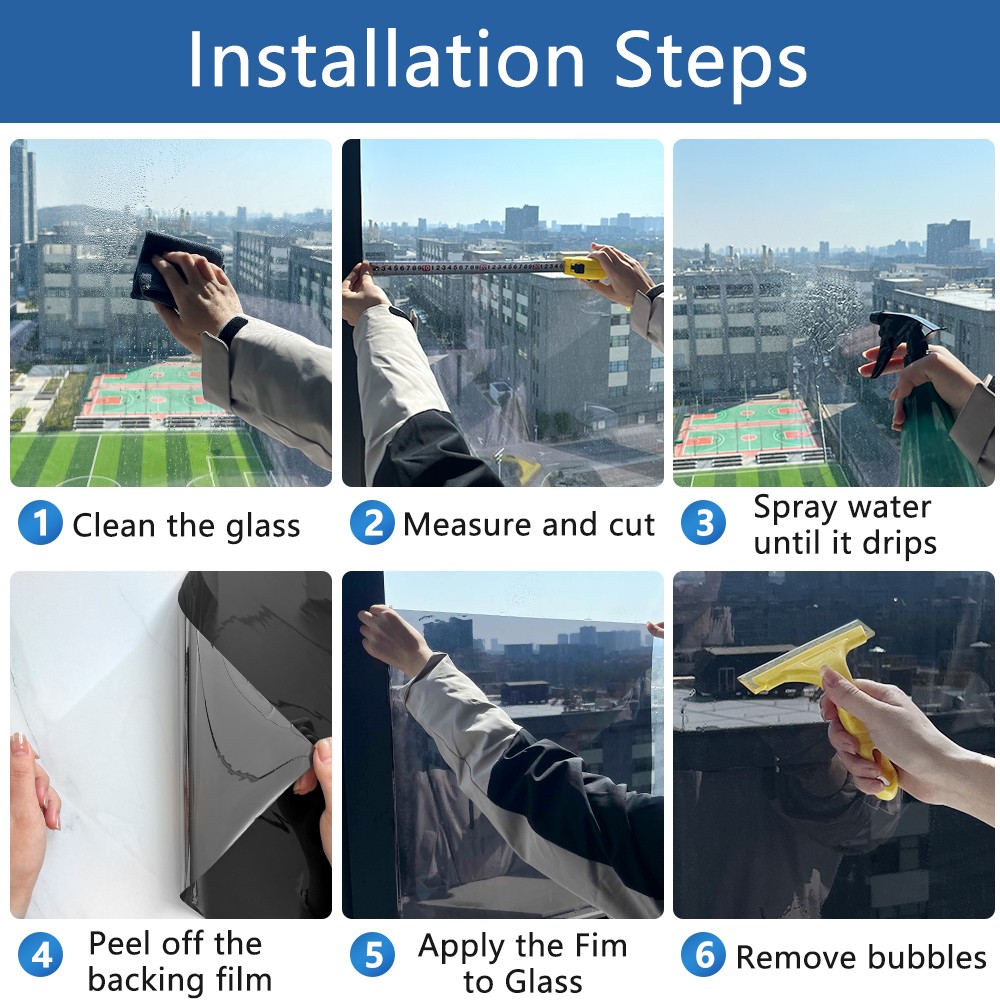 Installation Steps

1 Clean the glass

2 Measure and cut

3 Spray water until it drips

4 Peel off the backing film

5 Apply the Fim to Glass

6 Remove bubbles