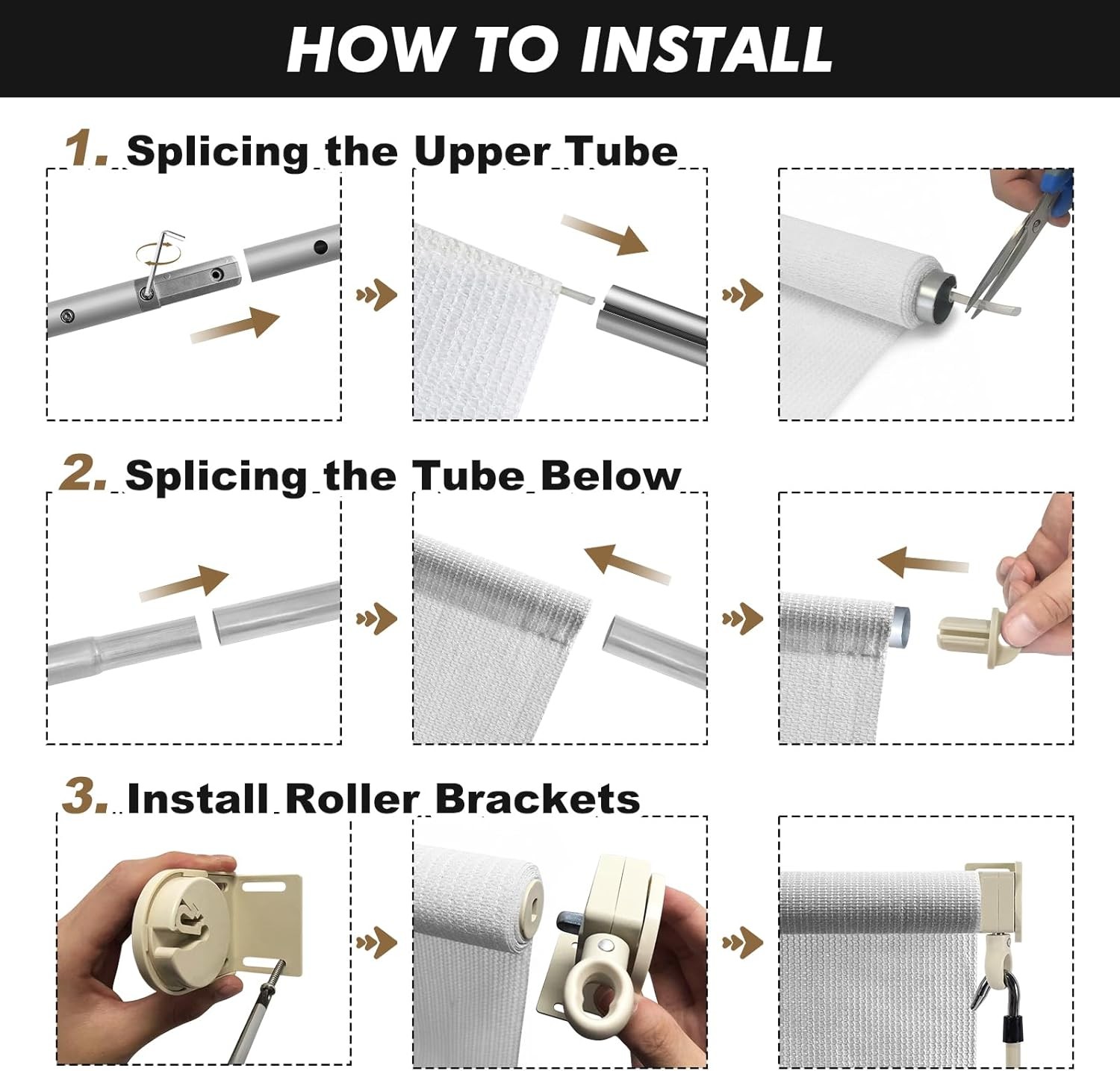 HOW TO INSTALL

1. Splicing the Upper Tube

2. Splicing the Tube Below

3. Install Roller Brackets