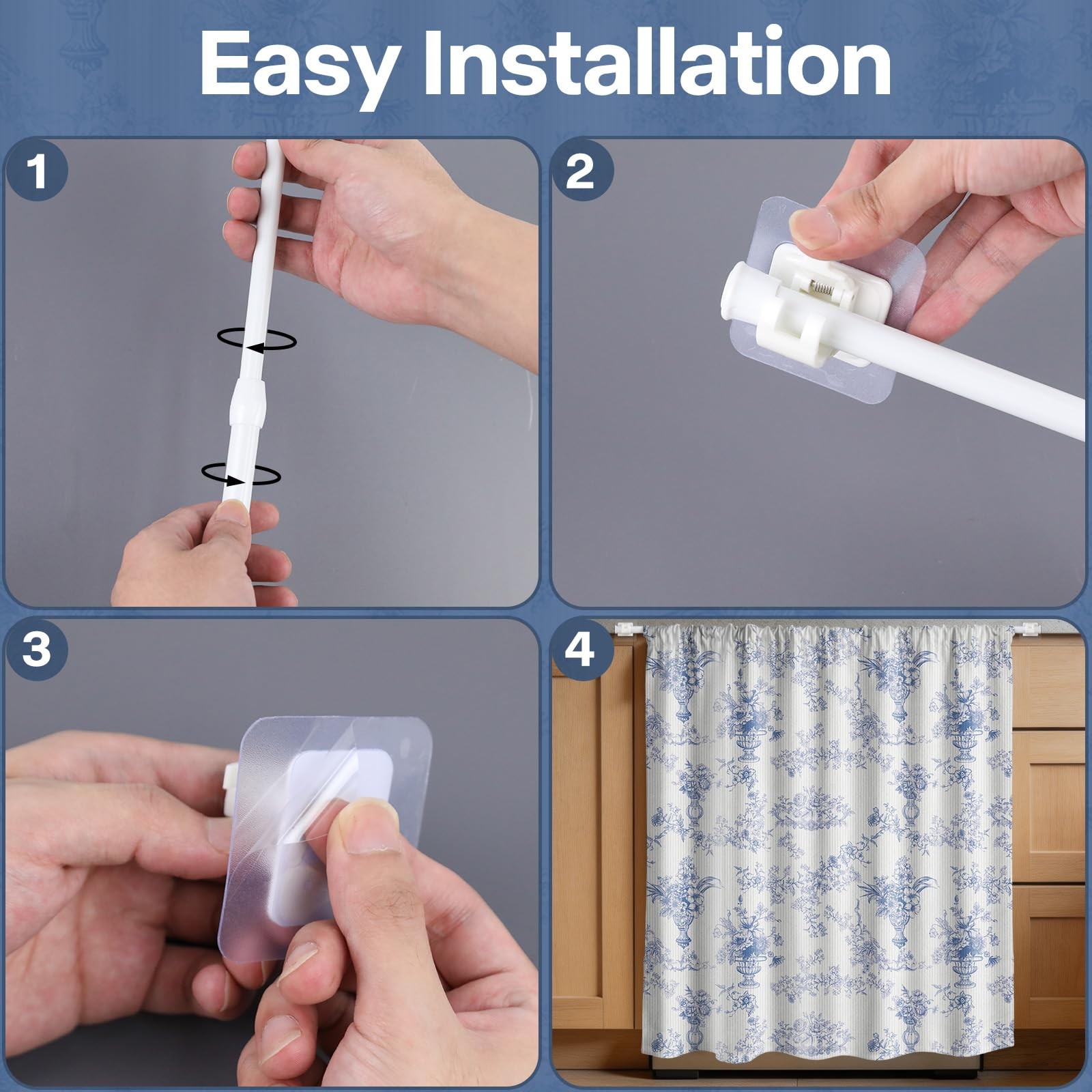 Easy Installation

1

2

3

4