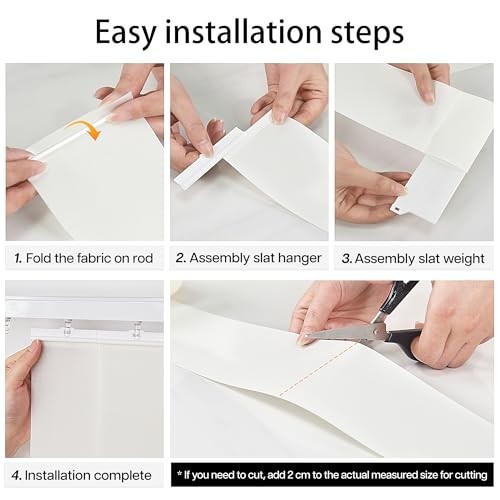 Easy installation steps

1. Fold the fabric on rod

2. Assembly slat hanger

3. Assembly slat weight

4. Installation complete

* If you need to cut, add 2 cm to the actual measured size for cutting