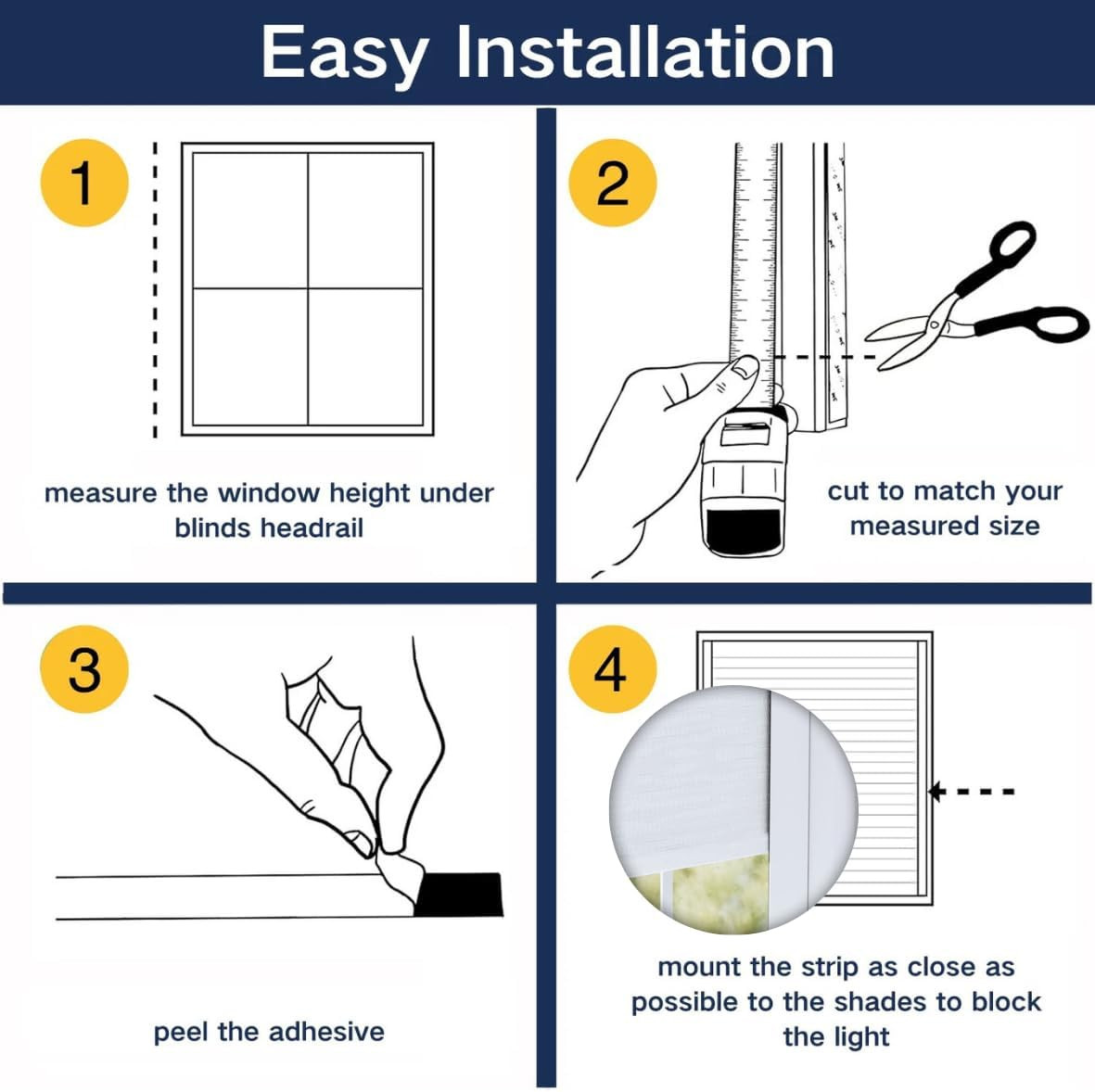 Easy Installation

1

measure the window height under blinds headrail

2

cut to match your measured size

3

peel the adhesive

4

mount the strip as close as possible to the shades to block the light