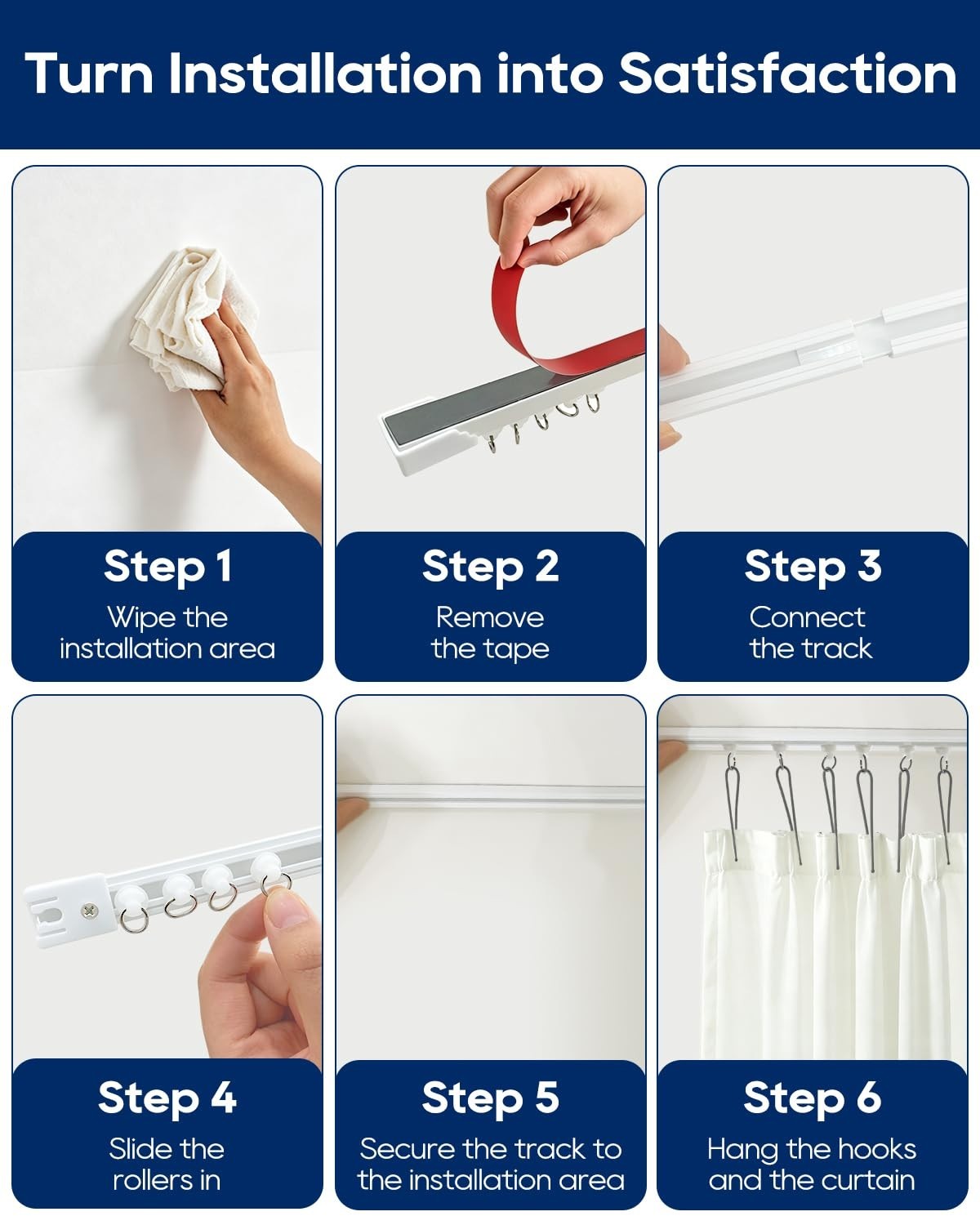 Turn Installation into Satisfaction

Step 1
Wipe the installation area

Step 2
Remove the tape

Step 3
Connect the track

Step 4
Slide the rollers in

Step 5
Secure the track to the installation area

Step 6
Hang the hooks and the curtain