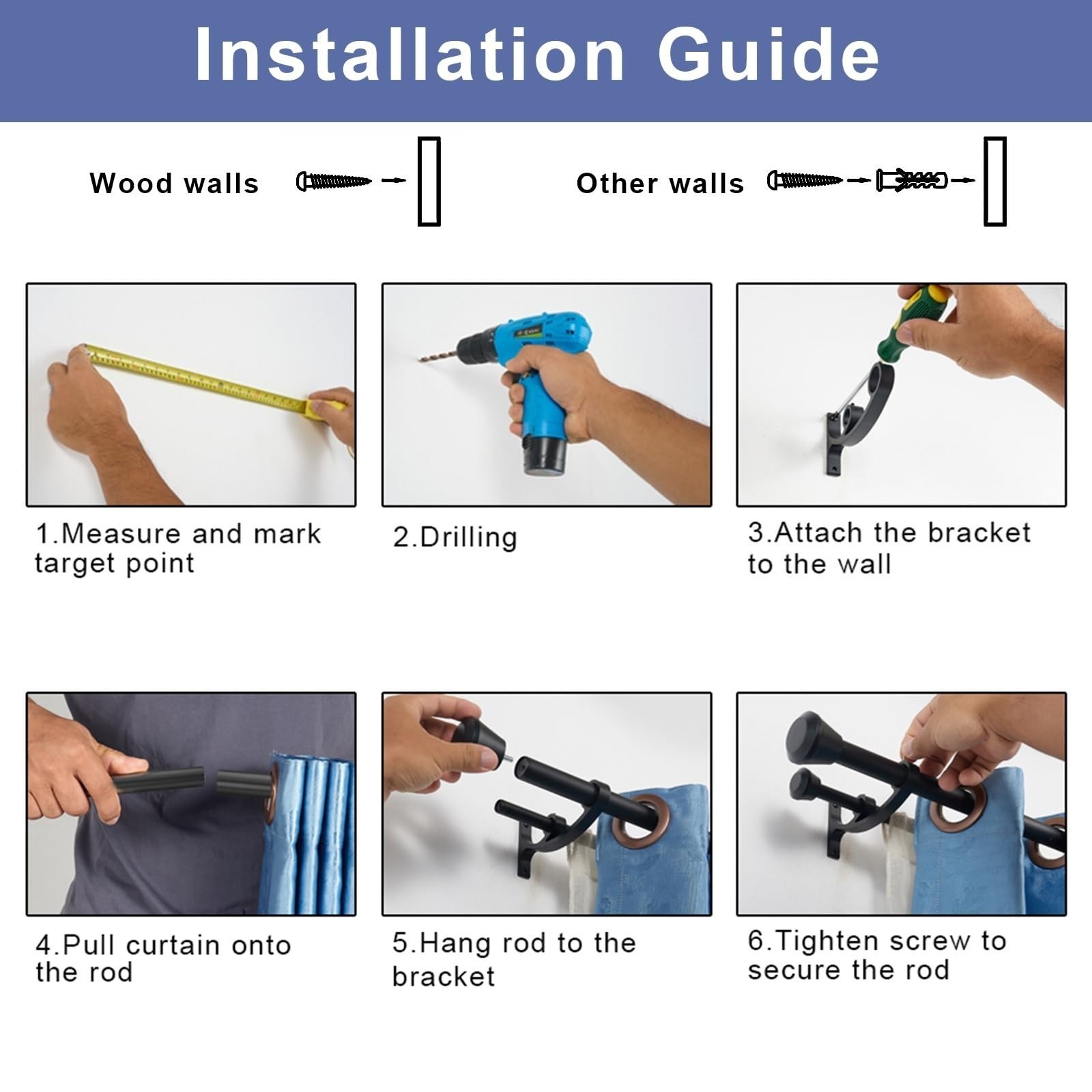 Installation Guide

Wood walls

Other walls

1.Measure and mark target point

2.Drilling

3.Attach the bracket to the wall

4.Pull curtain onto the rod

5.Hang rod to the bracket

6.Tighten screw to secure the rod